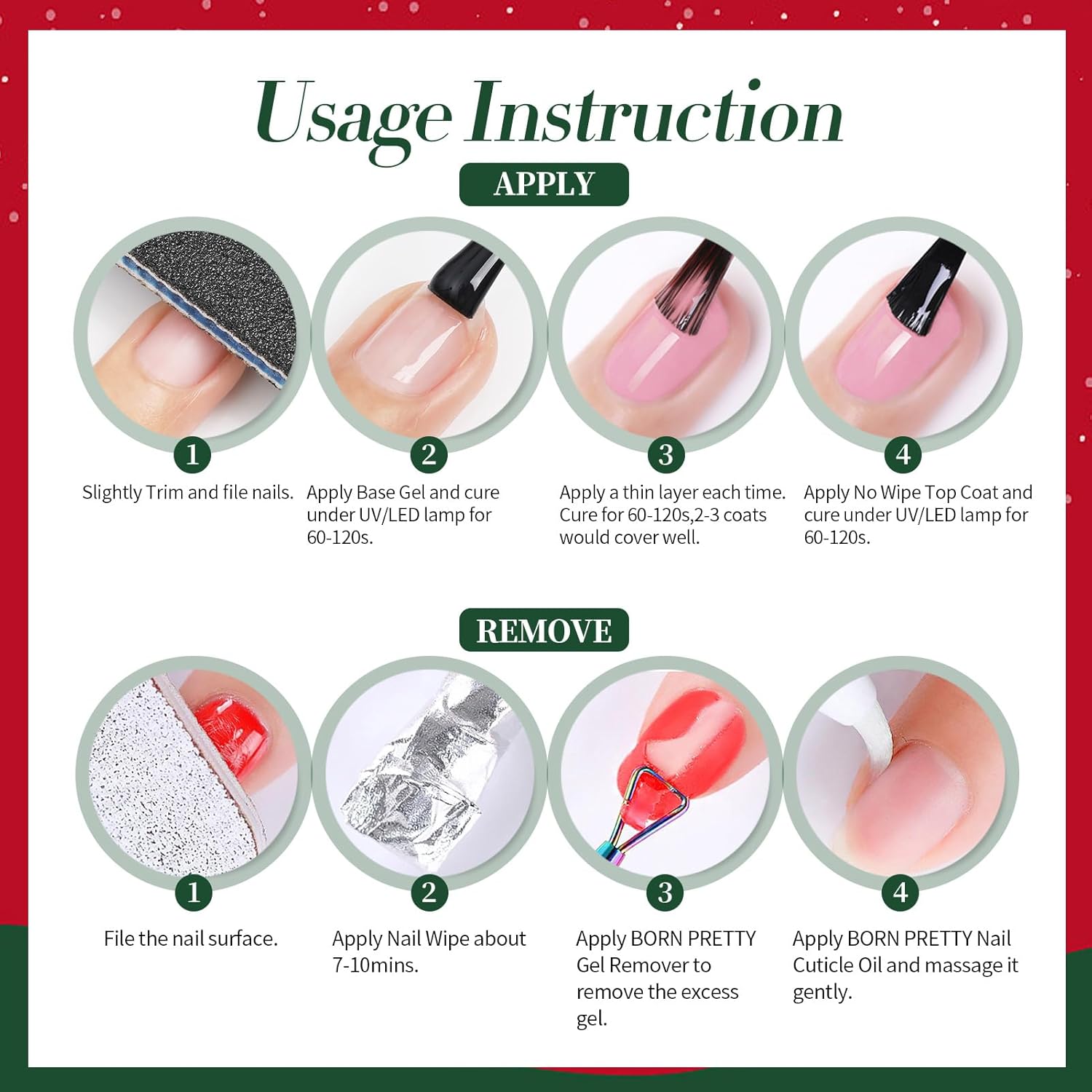 Usage Instruction

APPLY

1
Slightly Trim and file nails.

2
Apply Base Gel and cure under UV/LED lamp for 60-120s.

3
Apply a thin layer each time. Cure for 60-120s,2-3 coats would cover well.

4
Apply No Wipe Top Coat and cure under UV/LED lamp for 60-120s.

REMOVE

1
File the nail surface.

2
Apply Nail Wipe about 7-10mins.

3
Apply BORN PRETTY Gel Remover to remove the excess gel.

4
Apply BORN PRETTY Nail Cuticle Oil and massage it gently.