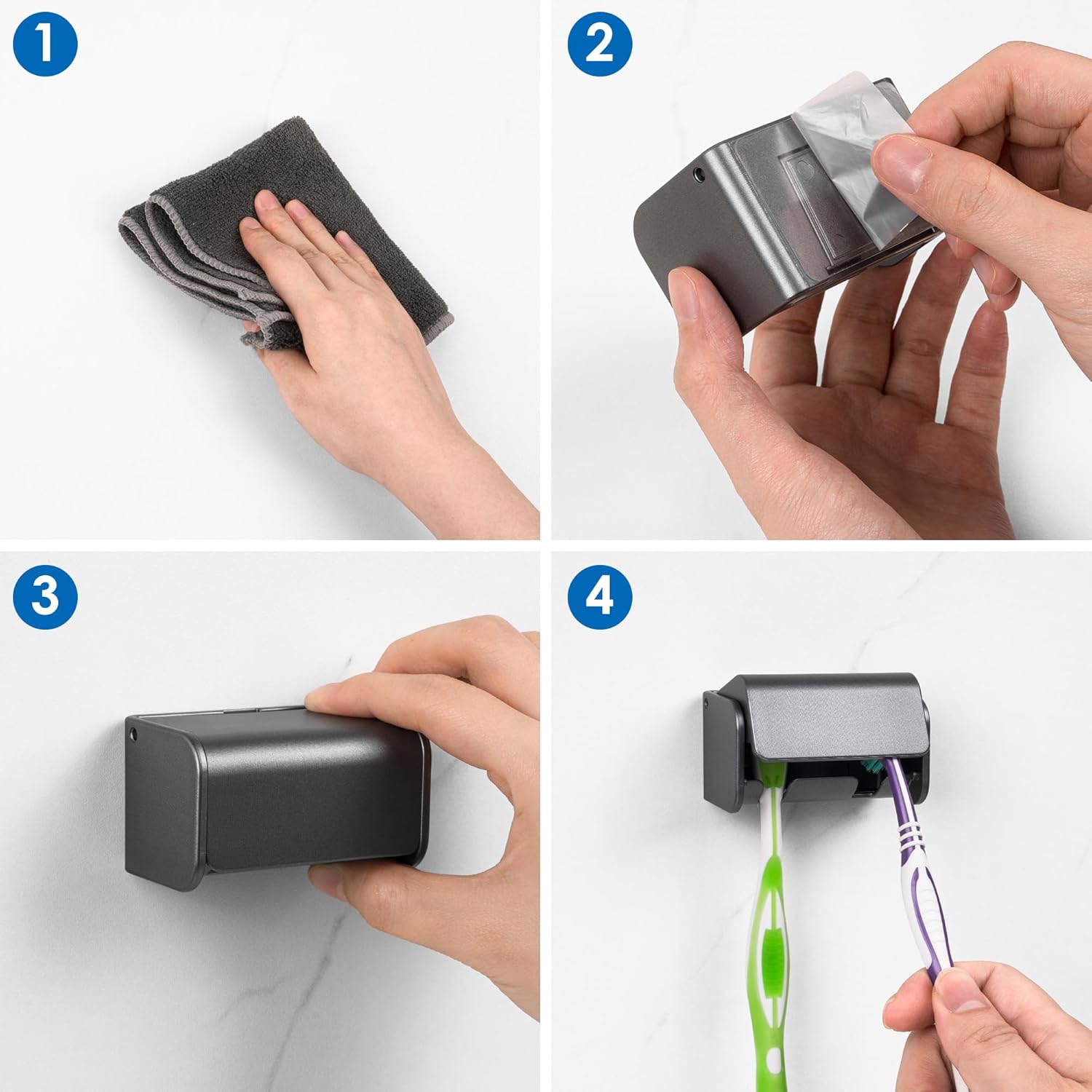 1

2

3

4