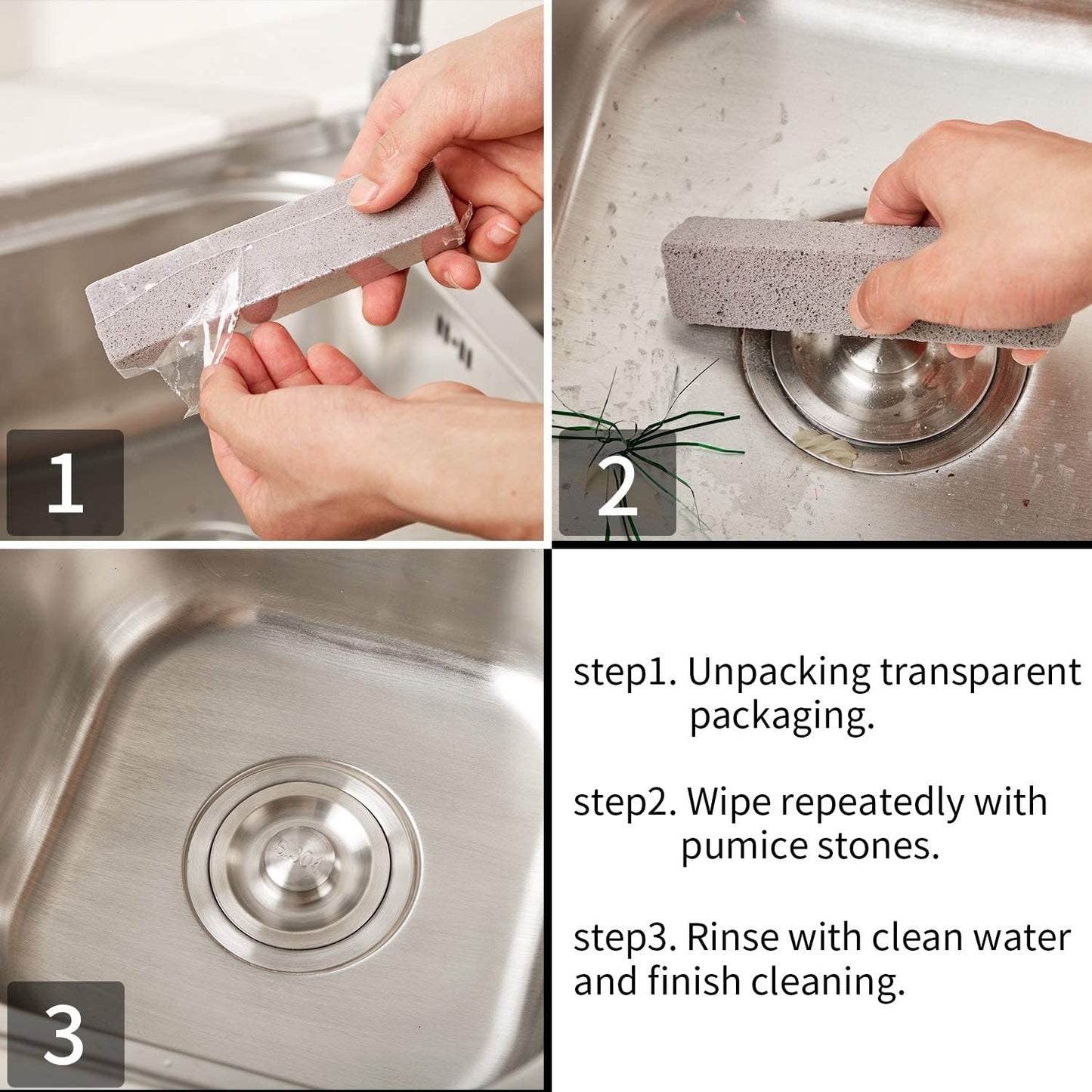 1

2

3

step1. Unpacking transparent packaging.

step2. Wipe repeatedly with pumice stones.

step3. Rinse with clean water and finish cleaning.