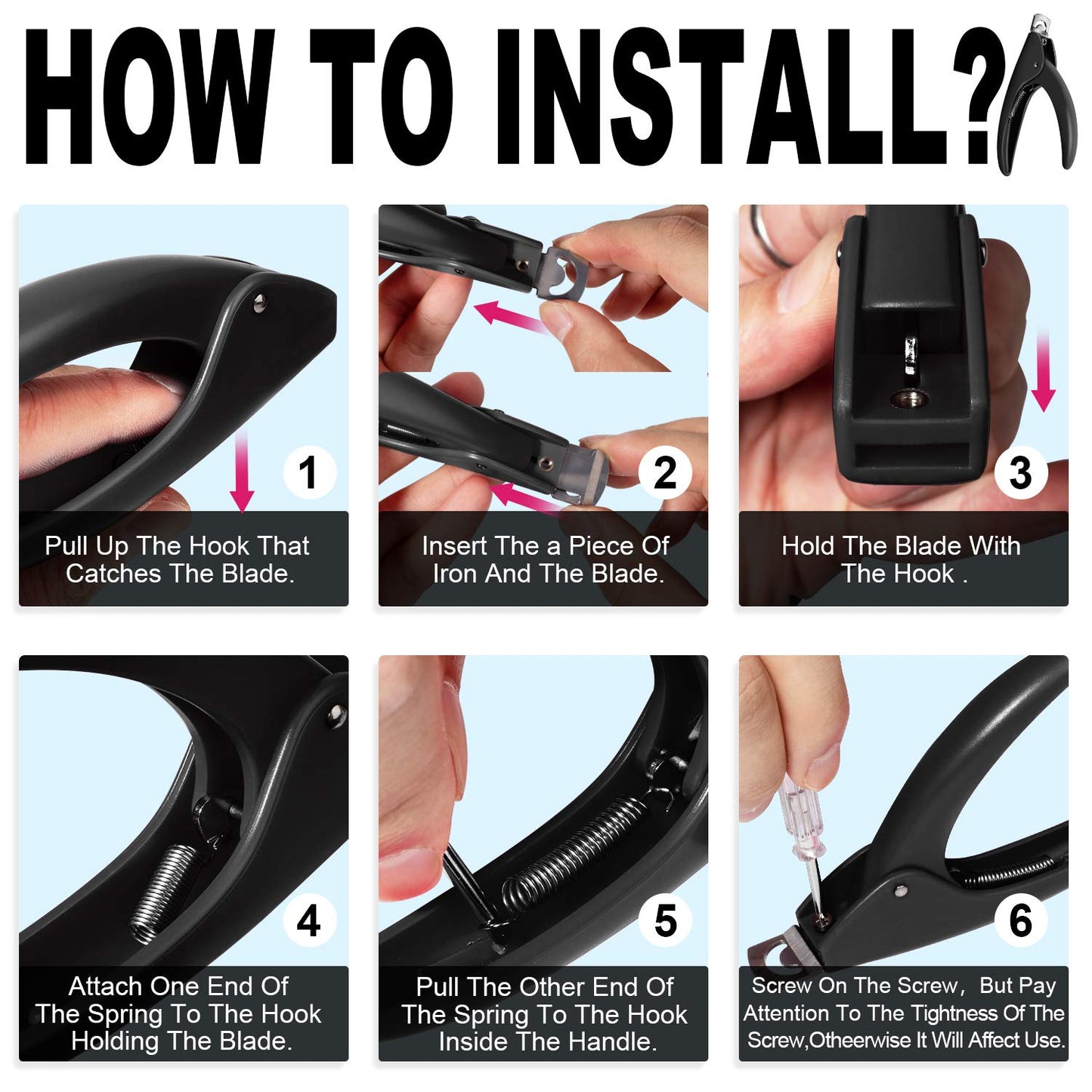 HOW TO INSTALL?

1
Pull Up The Hook That Catches The Blade.

2
Insert The a Piece Of Iron And The Blade.

3
Hold The Blade With The Hook .

4
Attach One End Of The Spring To The Hook Holding The Blade.

5
Pull The Other End Of The Spring To The Hook Inside The Handle.

6
Screw On The Screw, But Pay Attention To The Tightness Of The Screw,Otheerwise It Will Affect Use.