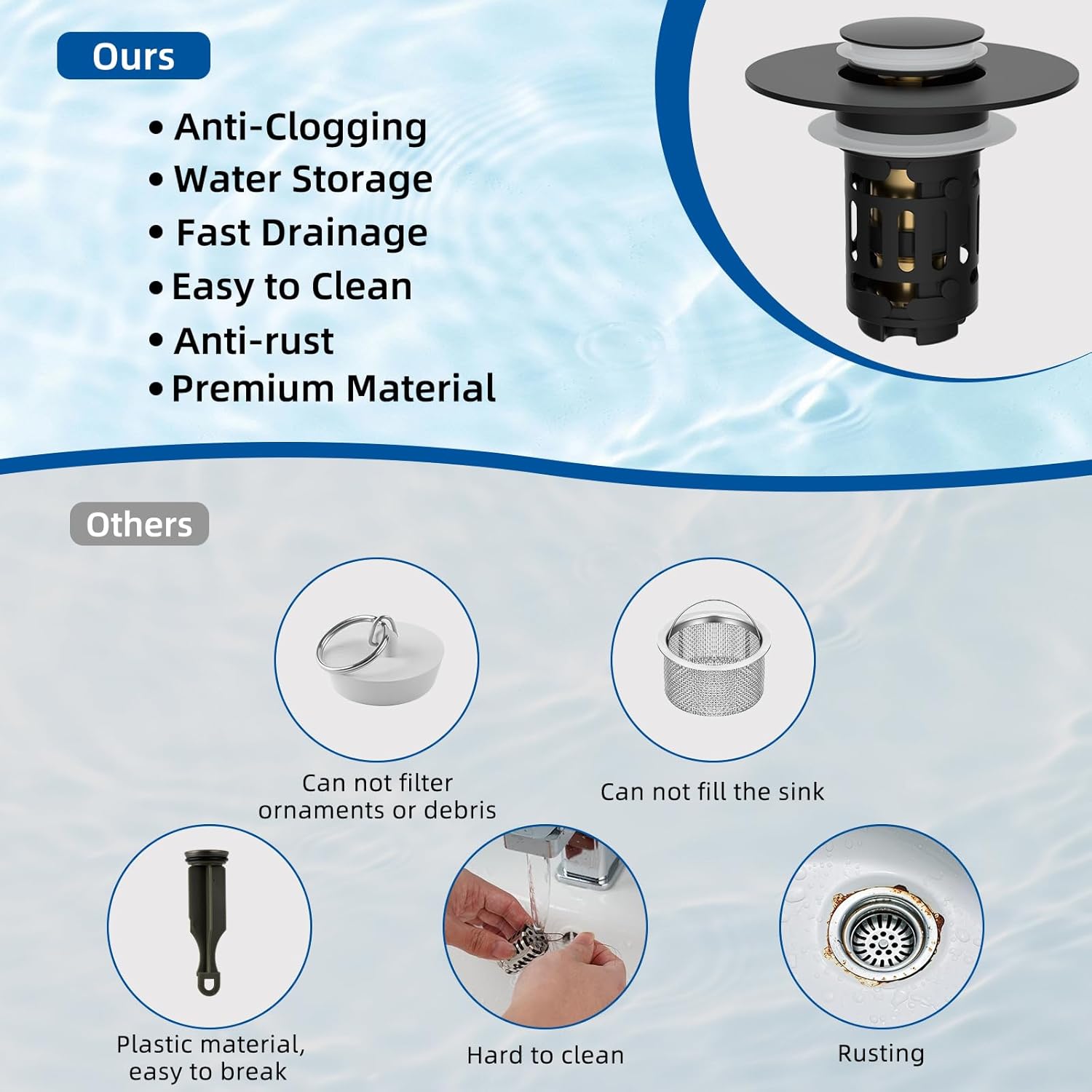 Ours

• Anti-Clogging
• Water Storage
• Fast Drainage
• Easy to Clean
• Anti-rust
• Premium Material

Others

Can not filter ornaments or debris

Can not fill the sink

Plastic material, easy to break

Hard to clean

Rusting