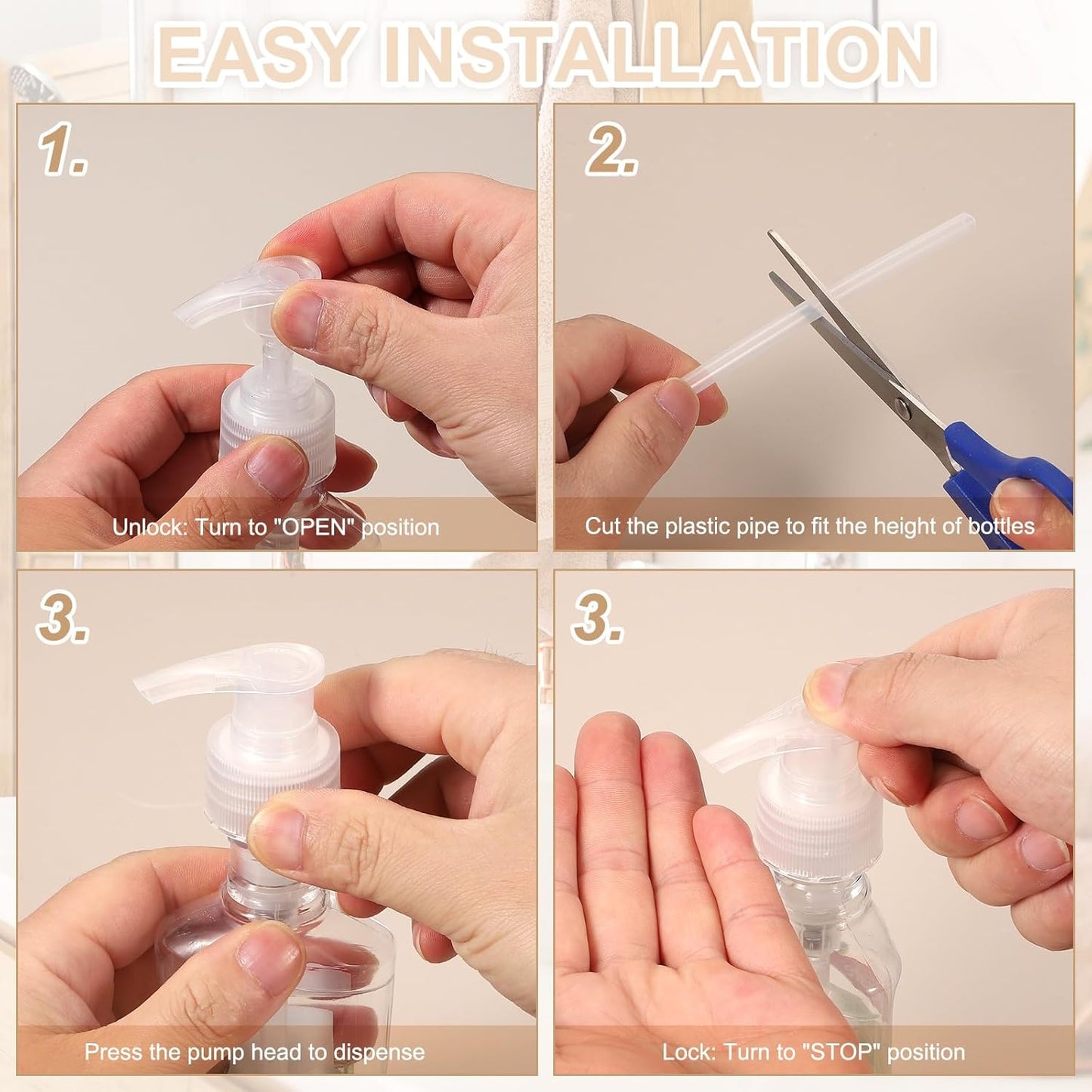 EASY INSTALLATION

1.

Unlock: Turn to "OPEN" position

2.

Cut the plastic pipe to fit the height of bottles

3.

Press the pump head to dispense

3.

Lock: Turn to "STOP" position