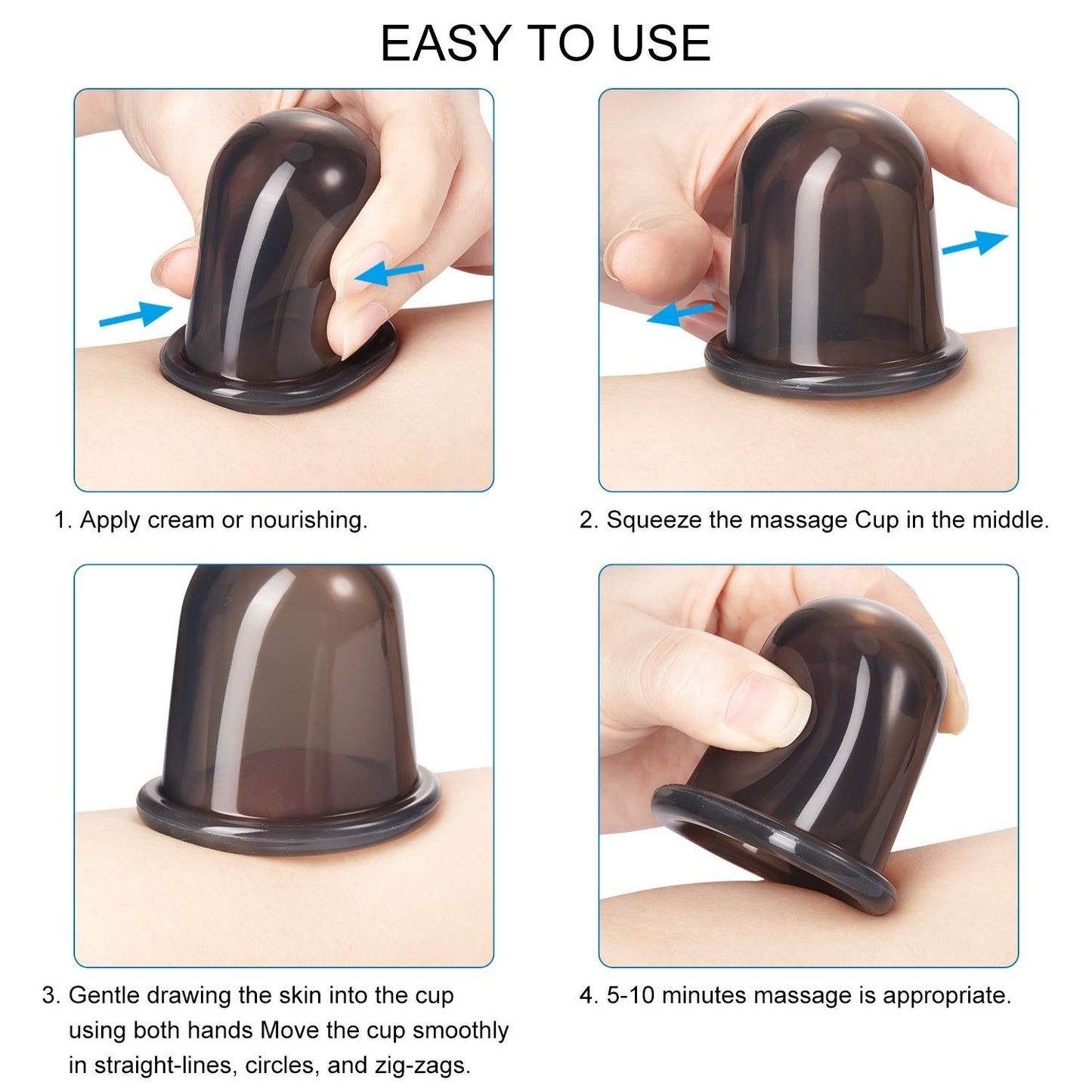 EASY TO USE

1. Apply cream or nourishing.

2. Squeeze the massage Cup in the middle.

3. Gentle drawing the skin into the cup using both hands Move the cup smoothly in straight-lines, circles, and zig-zags.

4. 5-10 minutes massage is appropriate.