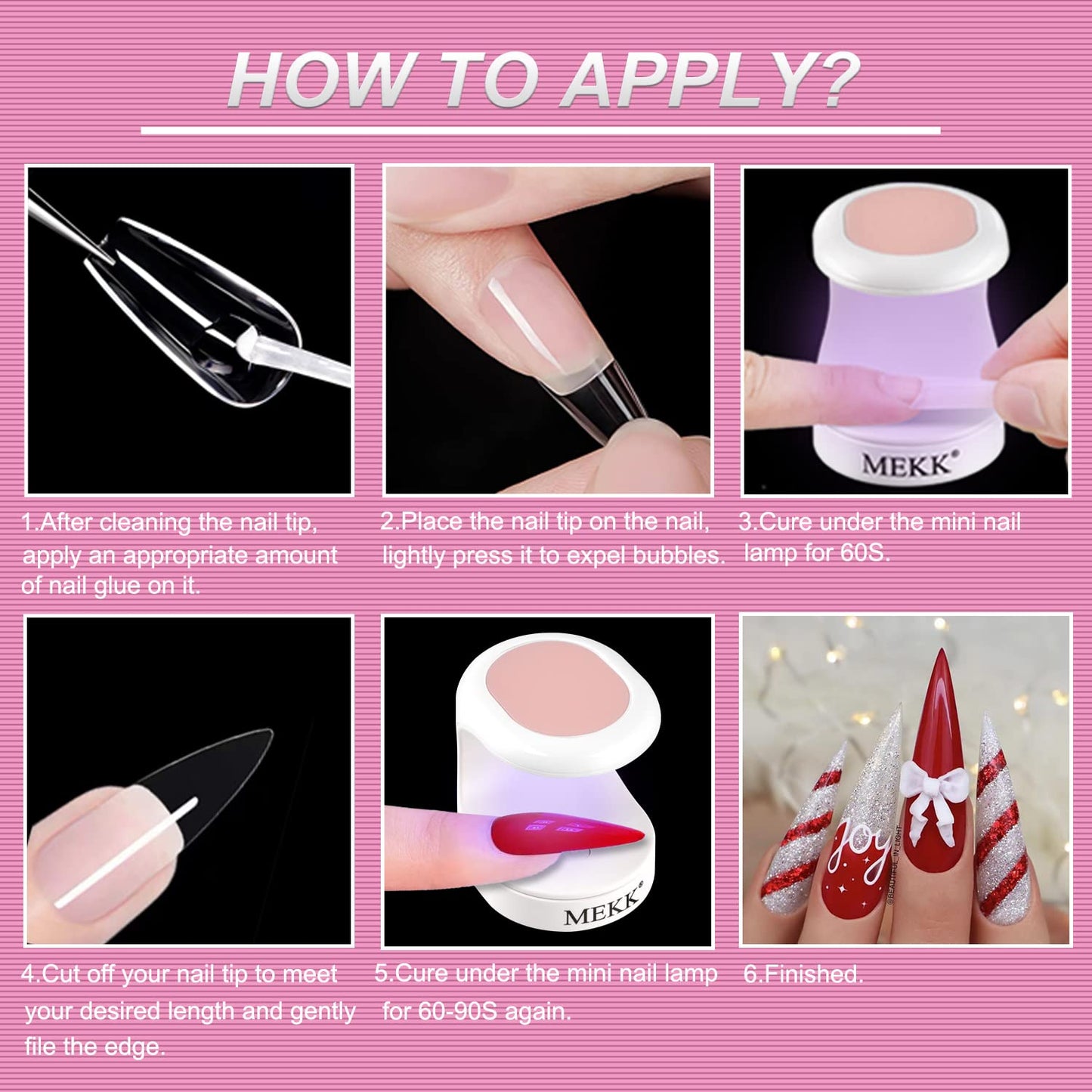 HOW TO APPLY?

MEKK®

1.After cleaning the nail tip, apply an appropriate amount of nail glue on it.

2.Place the nail tip on the nail, lightly press it to expel bubbles.

3.Cure under the mini nail lamp for 60S.

MEKK®

joy

@BEAUTIFUL_IN_LIGHT

4.Cut off your nail tip to meet your desired length and gently file the edge.

5.Cure under the mini nail lamp for 60-90S again.

6.Finished.