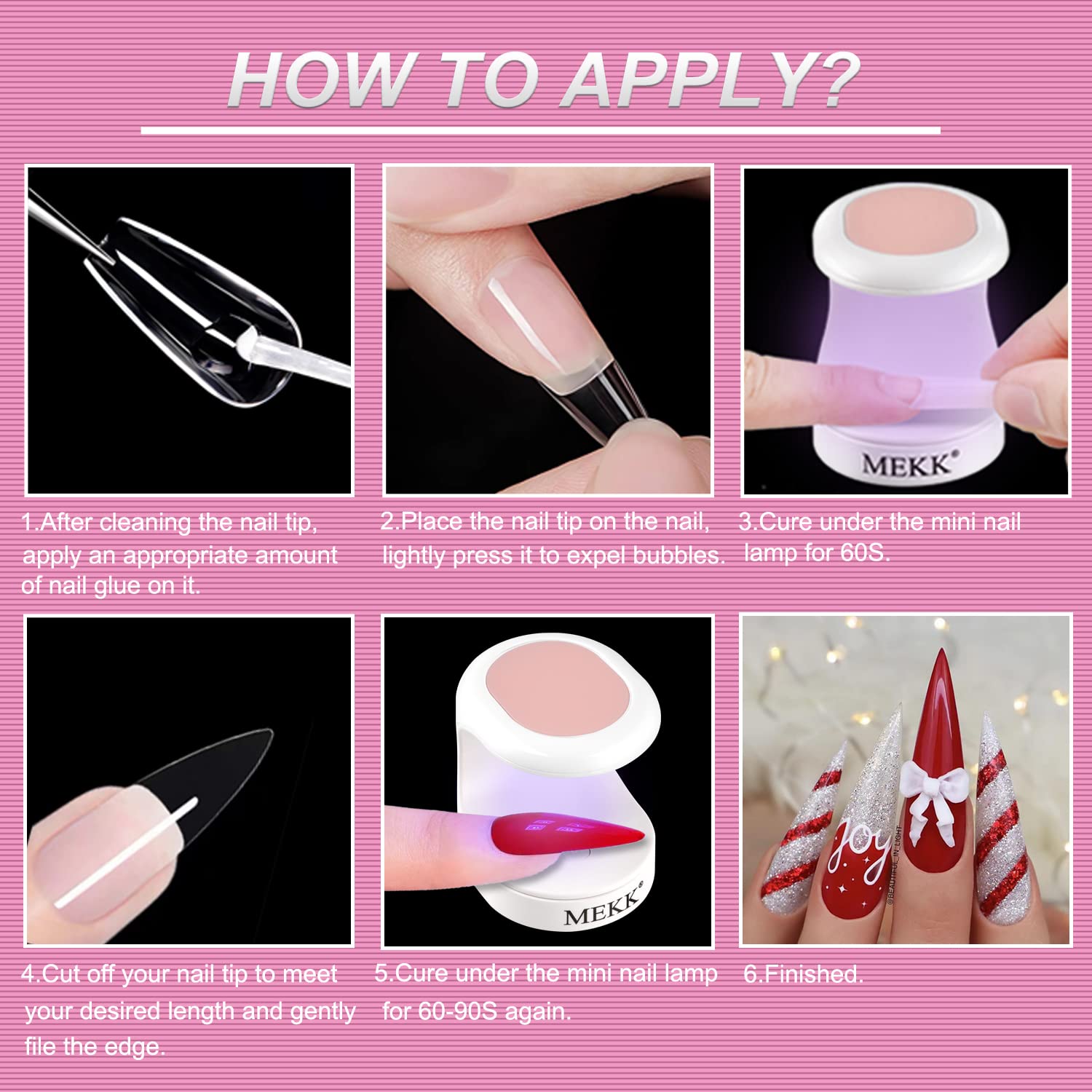 HOW TO APPLY?

MEKK®

1.After cleaning the nail tip, apply an appropriate amount of nail glue on it.

2.Place the nail tip on the nail, lightly press it to expel bubbles.

3.Cure under the mini nail lamp for 60S.

MEKK®

joy

@BEAUTIFUL_IN_LIGHT

4.Cut off your nail tip to meet your desired length and gently file the edge.

5.Cure under the mini nail lamp for 60-90S again.

6.Finished.