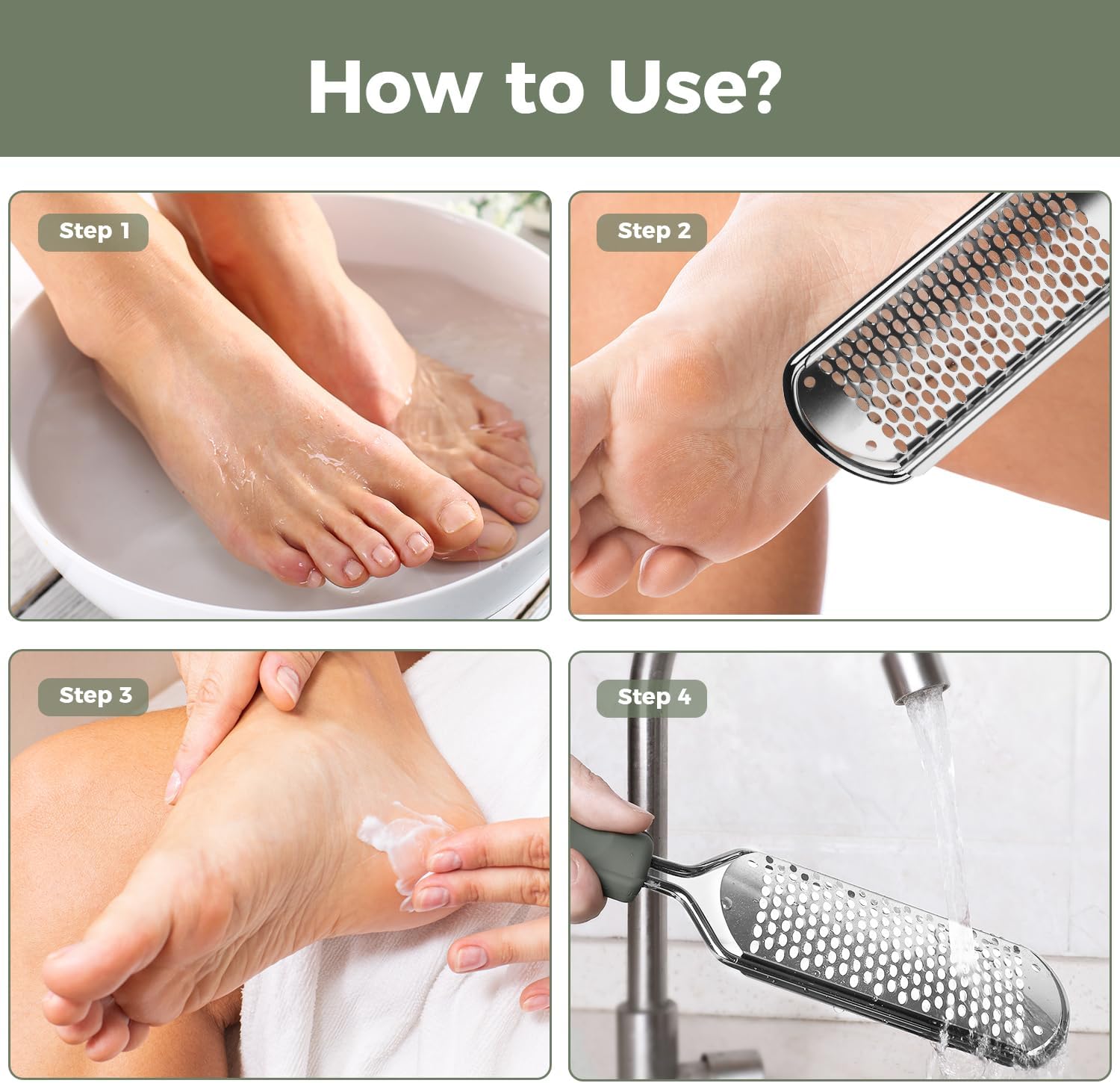 How to Use?

Step 1

Step 2

Step 3

Step 4