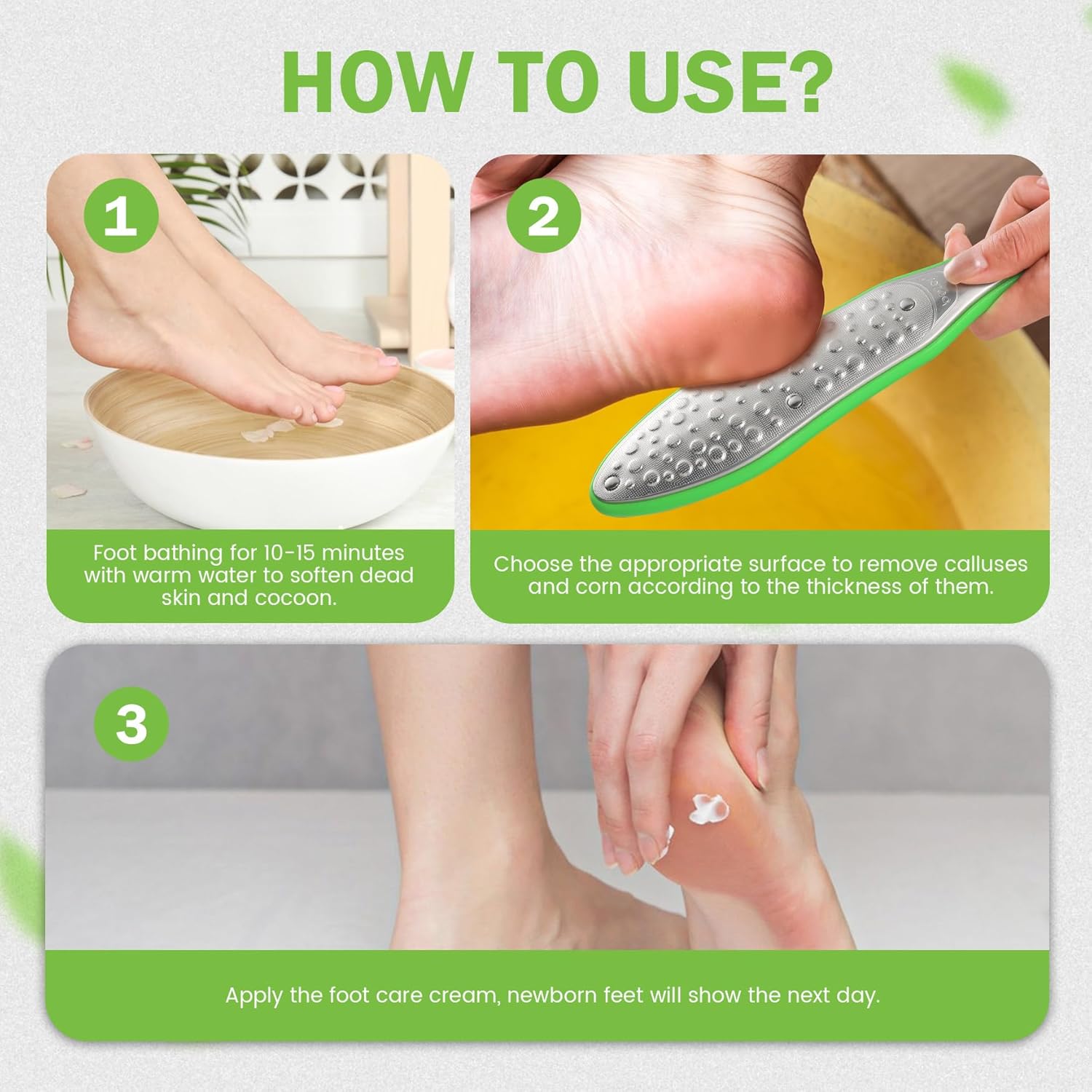 HOW TO USE?

1

Foot bathing for 10-15 minutes with warm water to soften dead skin and cocoon.

2

Choose the appropriate surface to remove calluses and corn according to the thickness of them.

3

Apply the foot care cream, newborn feet will show the next day.