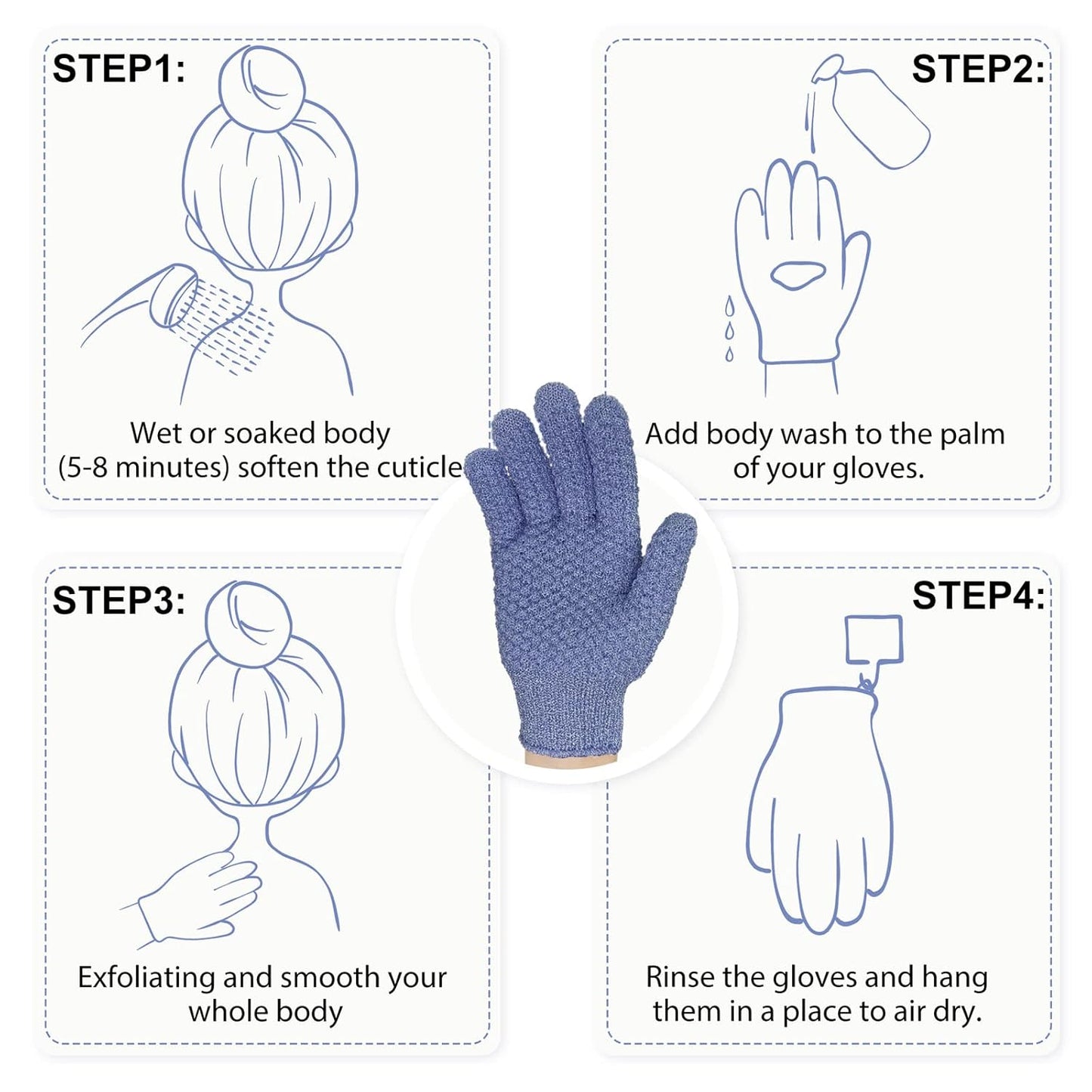 STEP1:

Wet or soaked body (5-8 minutes) soften the cuticle

STEP2:

Add body wash to the palm of your gloves.

STEP3:

Exfoliating and smooth your whole body

STEP4:

Rinse the gloves and hang them in a place to air dry.