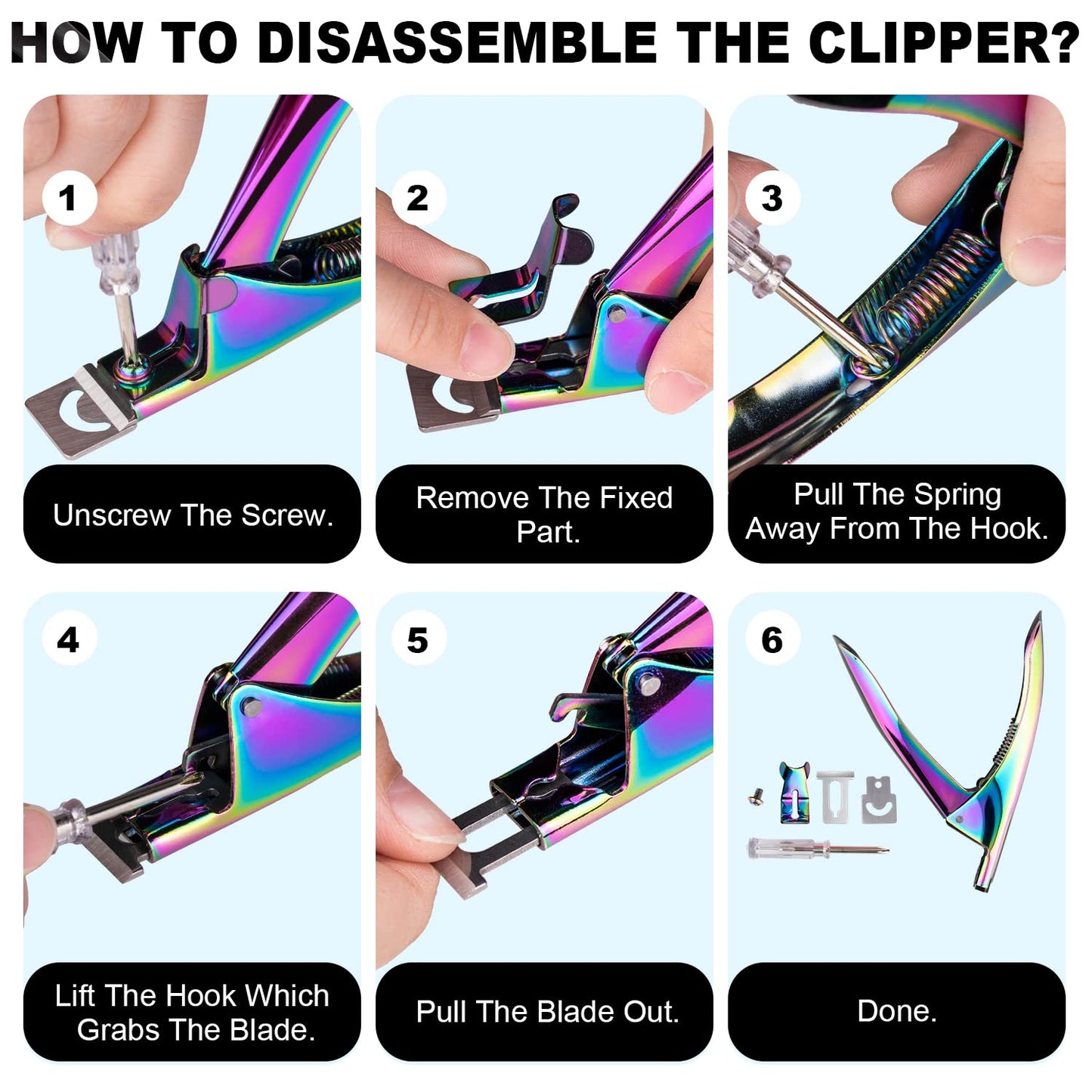 HOW TO DISASSEMBLE THE CLIPPER?

1

Unscrew The Screw.

2

Remove The Fixed Part.

3

Pull The Spring Away From The Hook.

4

Lift The Hook Which Grabs The Blade.

5

Pull The Blade Out.

6

Done.