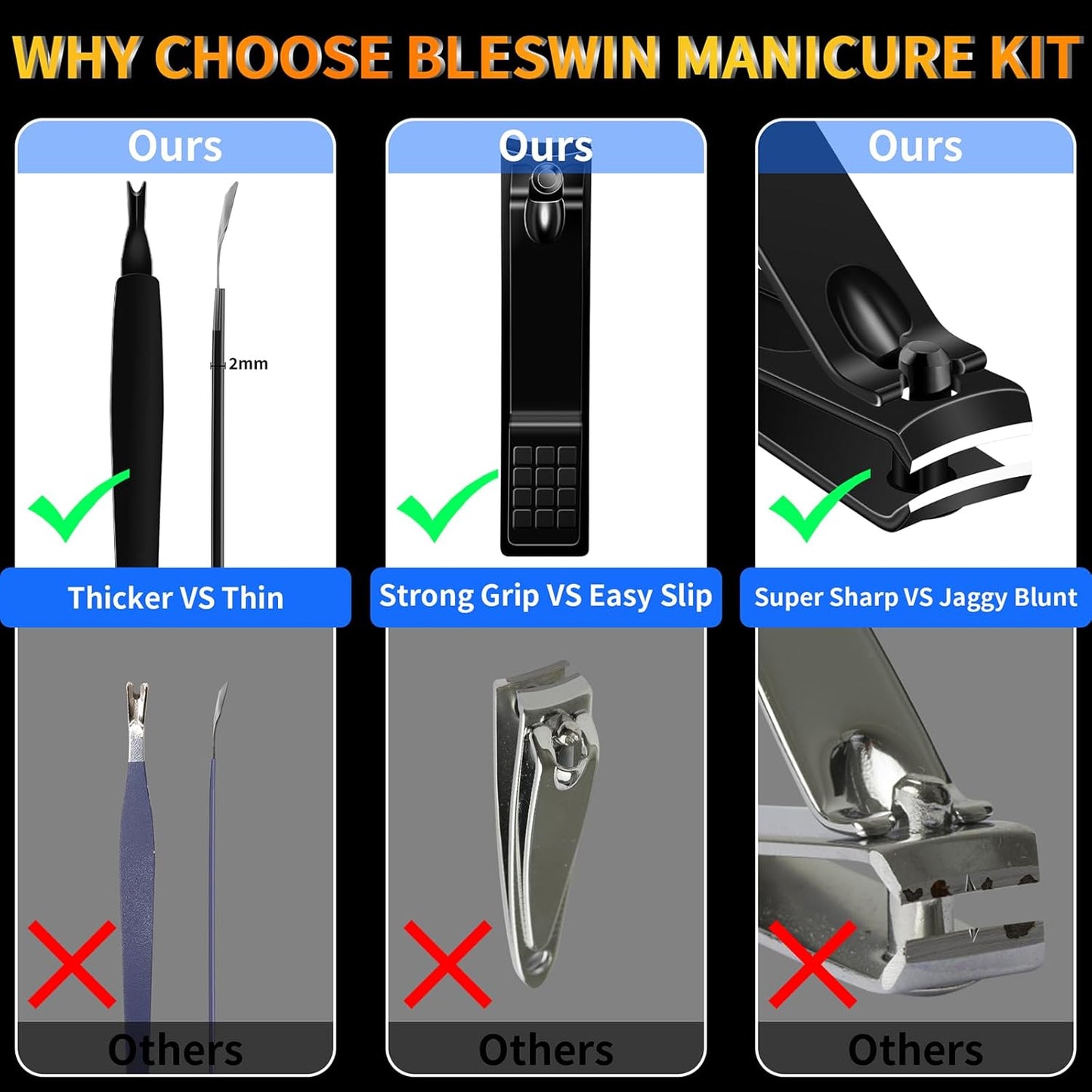 WHY CHOOSE BLESWIN MANICURE KIT

Ours

2mm

Thicker VS Thin

Others

Ours

Strong Grip VS Easy Slip

Others

Ours

Super Sharp VS Jaggy Blunt

Others