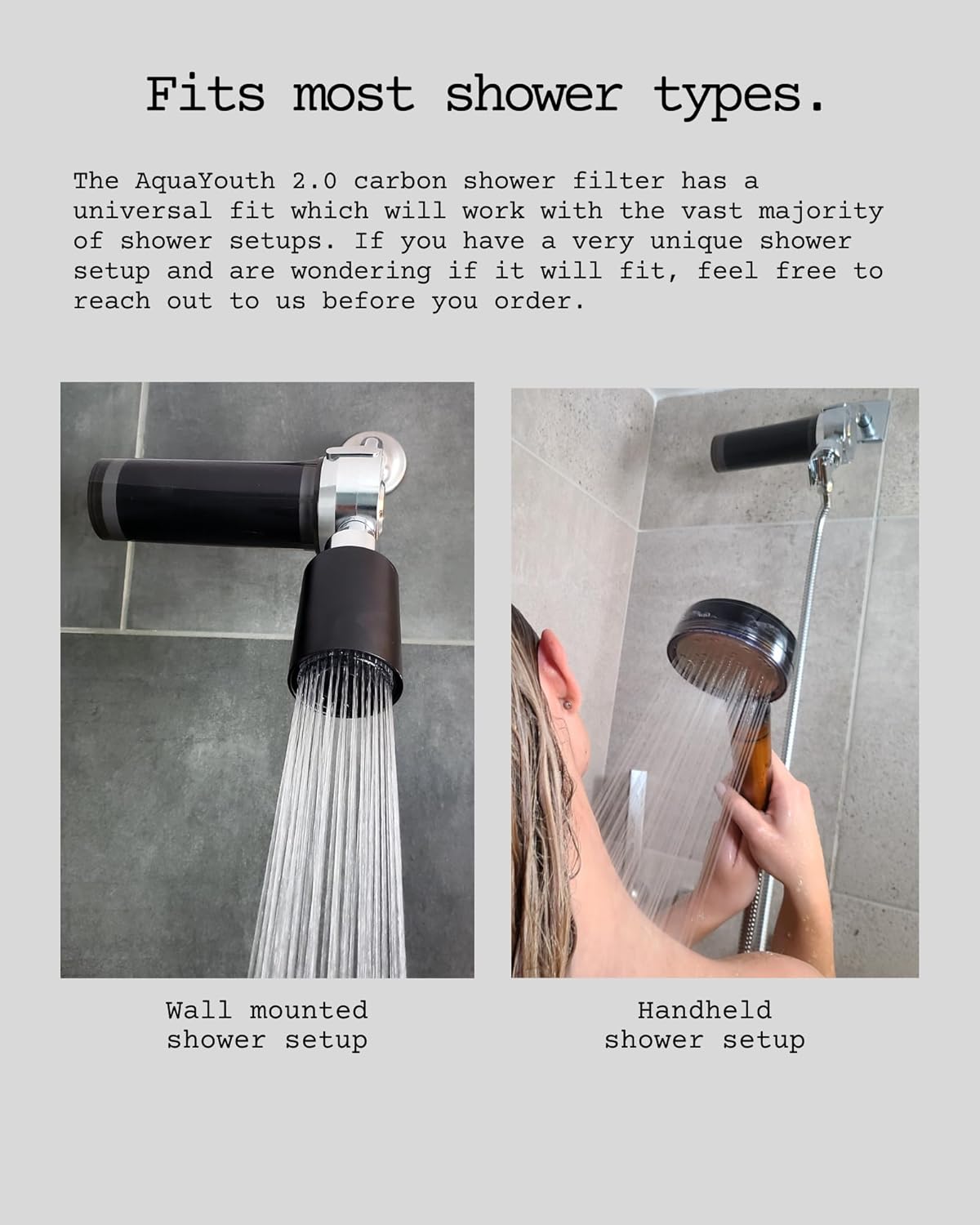 Fits most shower types.

The AquaYouth 2.0 carbon shower filter has a universal fit which will work with the vast majority of shower setups. If you have a very unique shower setup and are wondering if it will fit, feel free to reach out to us before you order.

Wall mounted shower setup

Handheld shower setup