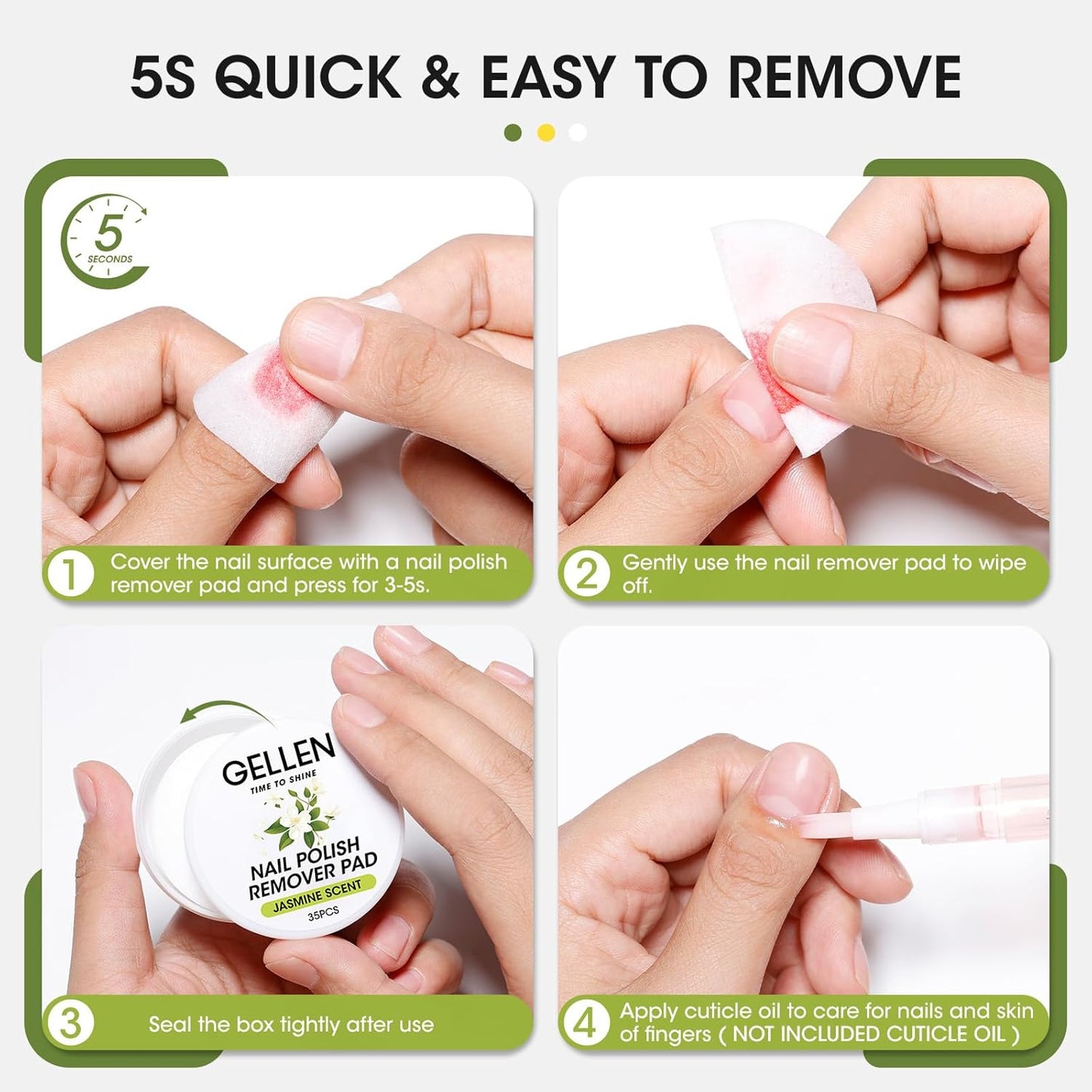 5S QUICK & EASY TO REMOVE

5 SECONDS

1 Cover the nail surface with a nail polish remover pad and press for 3-5s.

2 Gently use the nail remover pad to wipe off.

GELLEN TIME TO SHINE NAIL POLISH REMOVER PAD JASMINE SCENT 35PCS

3 Seal the box tightly after use

4 Apply cuticle oil to care for nails and skin of fingers ( NOT INCLUDED CUTICLE OIL )