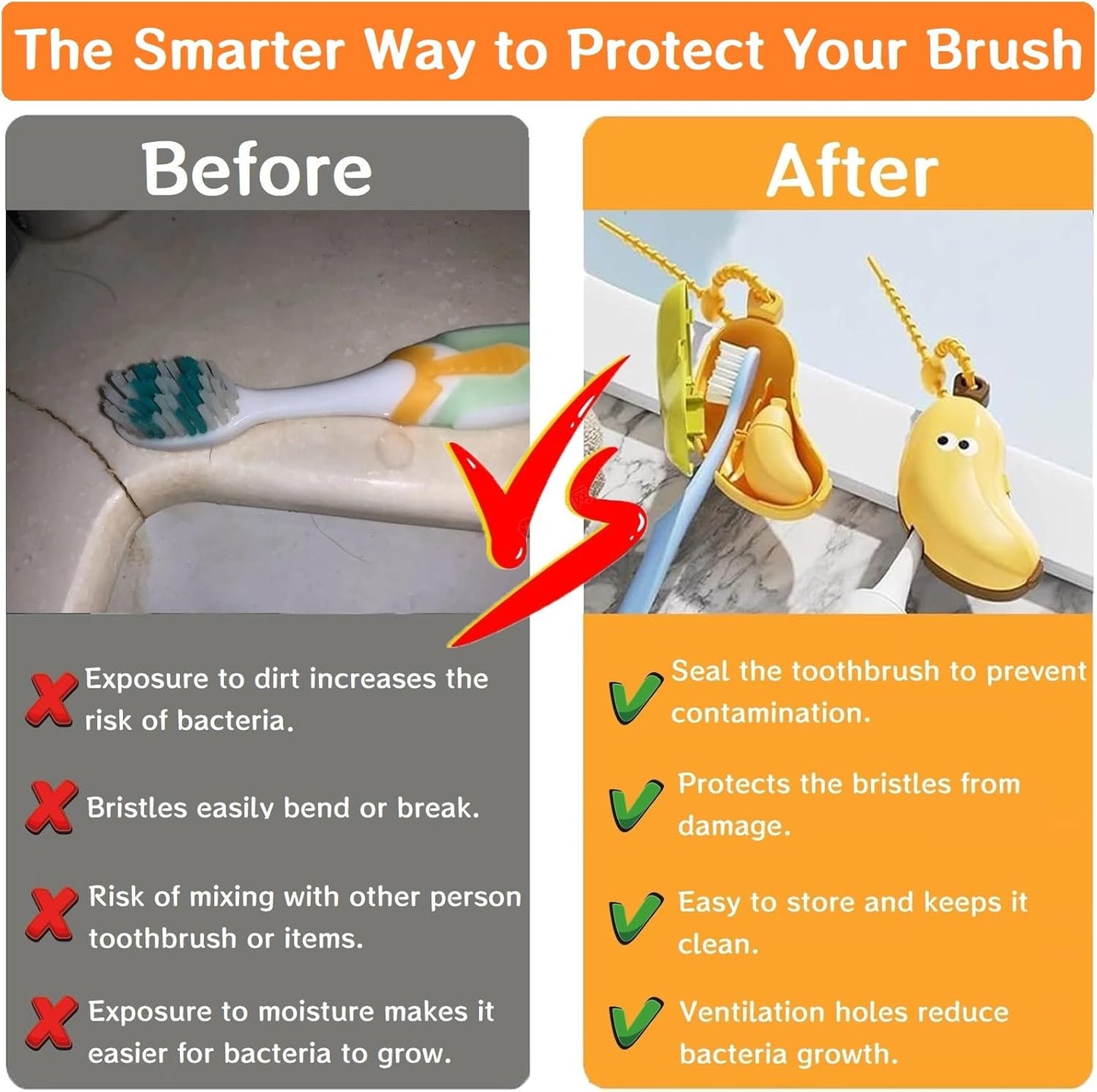 The Smarter Way to Protect Your Brush

Before

Exposure to dirt increases the risk of bacteria.

Bristles easily bend or break.

Risk of mixing with other person toothbrush or items.

Exposure to moisture makes it easier for bacteria to grow.

VS

After

Seal the toothbrush to prevent contamination.

Protects the bristles from damage.

Easy to store and keeps it clean.

Ventilation holes reduce bacteria growth.