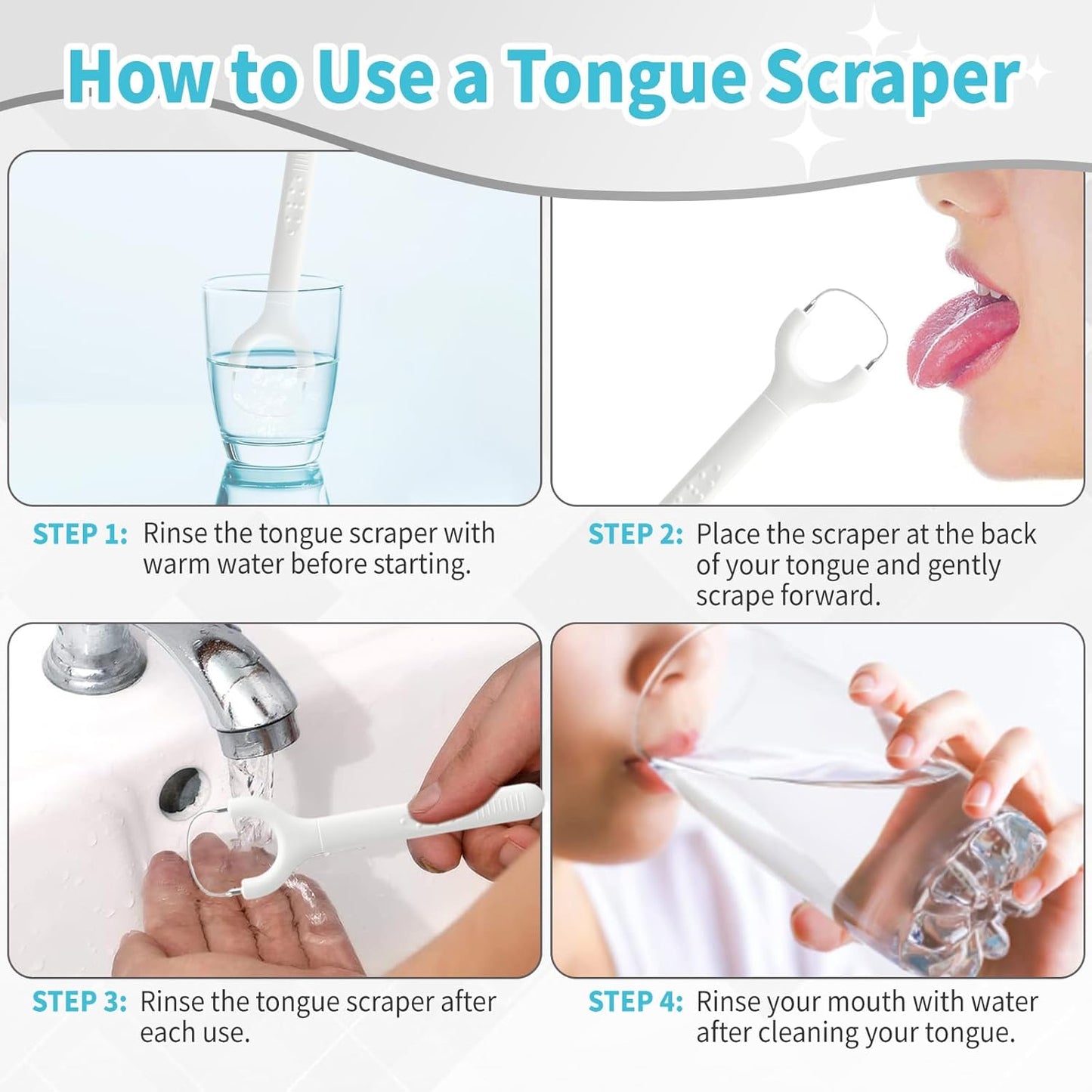 How to Use a Tongue Scraper

STEP 1: Rinse the tongue scraper with warm water before starting.

STEP 2: Place the scraper at the back of your tongue and gently scrape forward.

STEP 3: Rinse the tongue scraper after each use.

STEP 4: Rinse your mouth with water after cleaning your tongue.