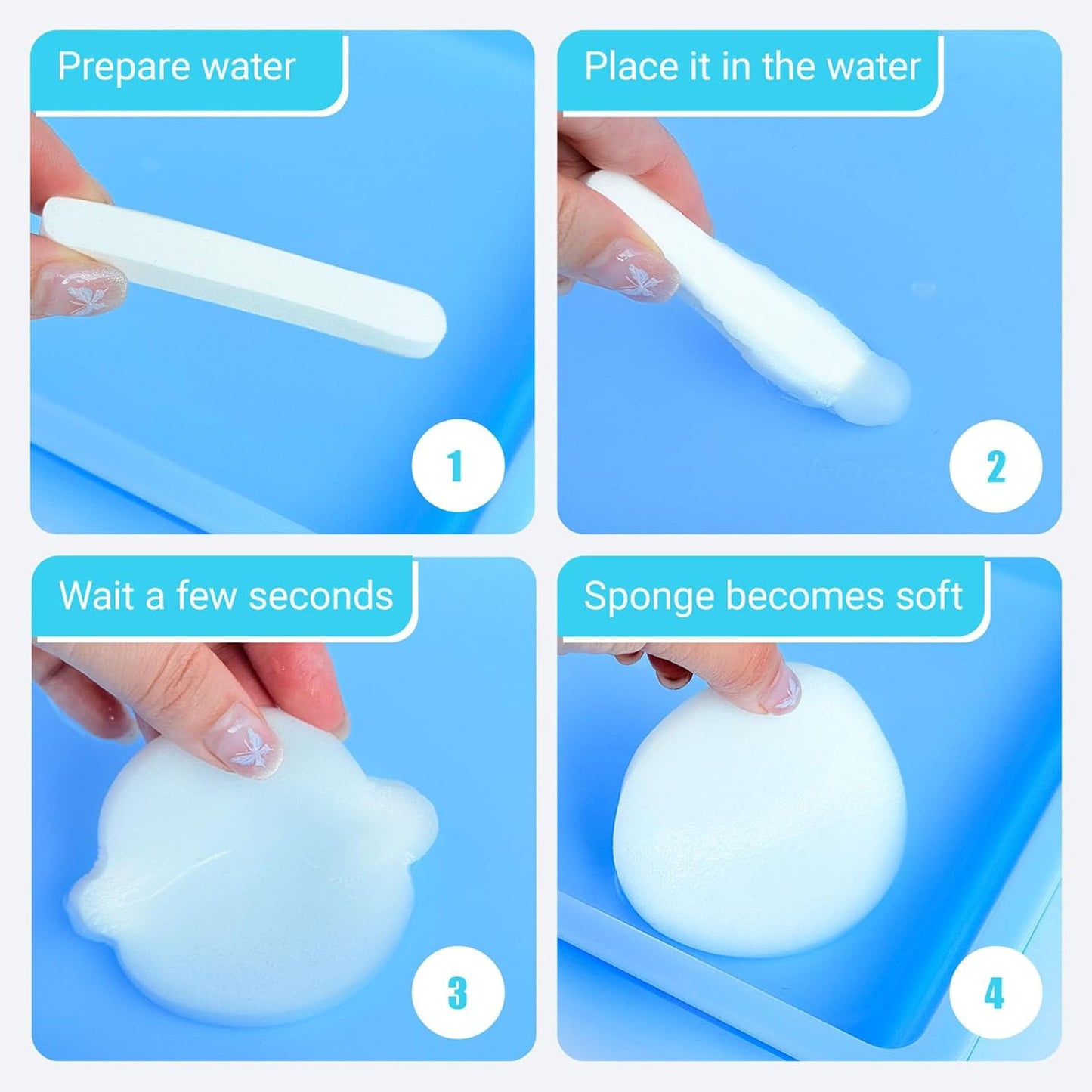 Prepare water

1

Place it in the water

2

Wait a few seconds

3

Sponge becomes soft

4