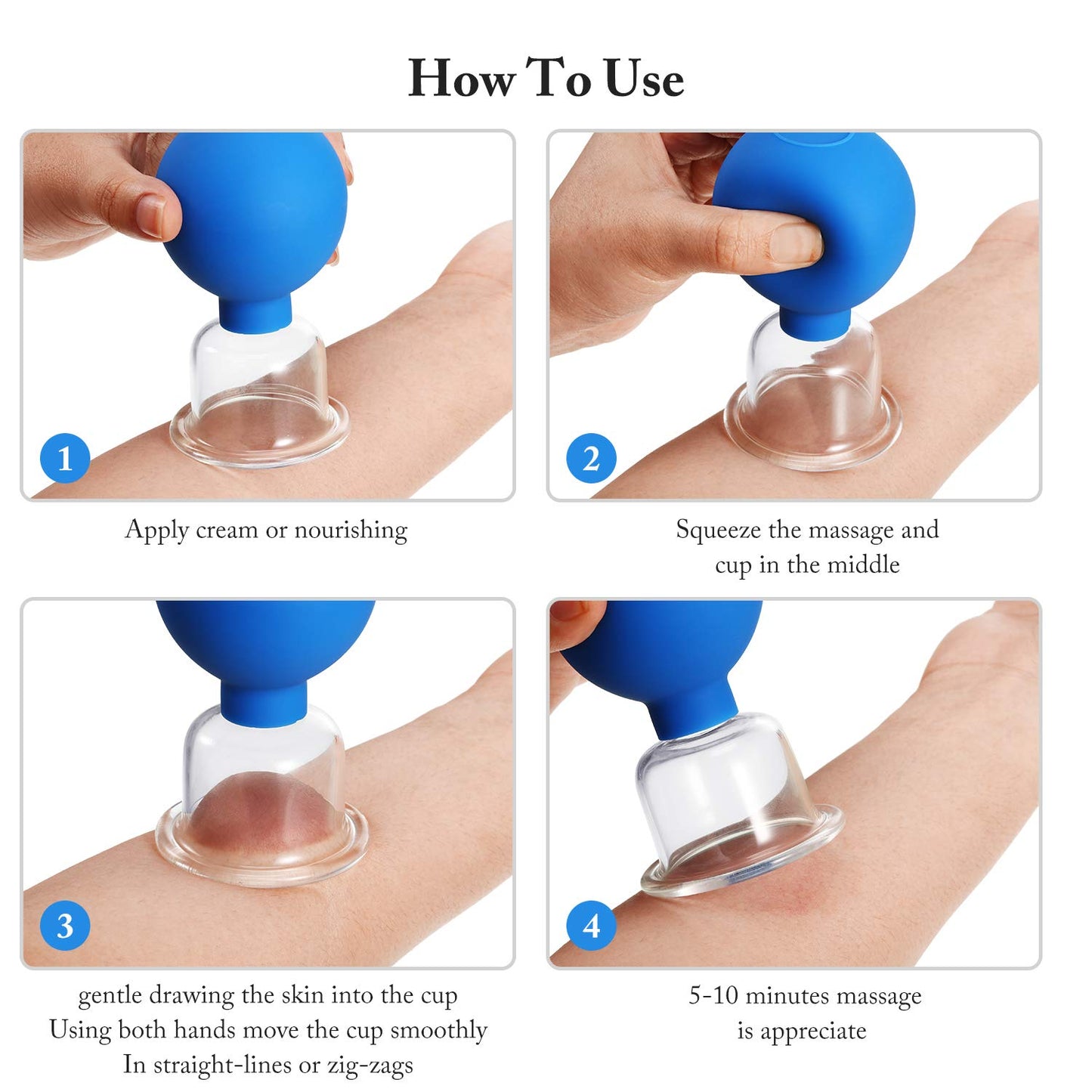 How To Use

1

Apply cream or nourishing

2

Squeeze the massage and cup in the middle

3

gentle drawing the skin into the cup
Using both hands move the cup smoothly
In straight-lines or zig-zags

4

5-10 minutes massage
is appreciate