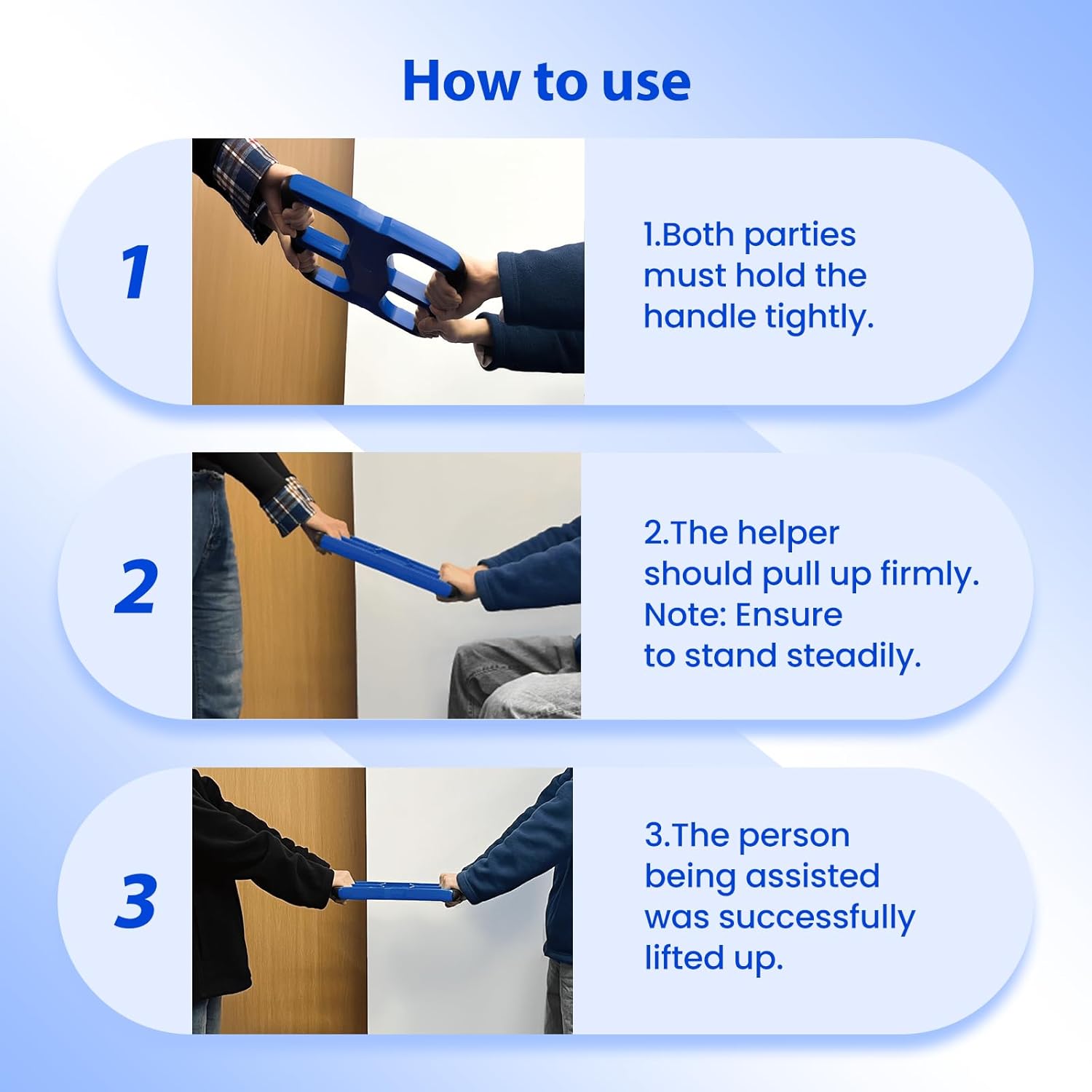 How to use

1

1.Both parties must hold the handle tightly.

2

2.The helper should pull up firmly.
Note: Ensure to stand steadily.

3

3.The person being assisted was successfully lifted up.