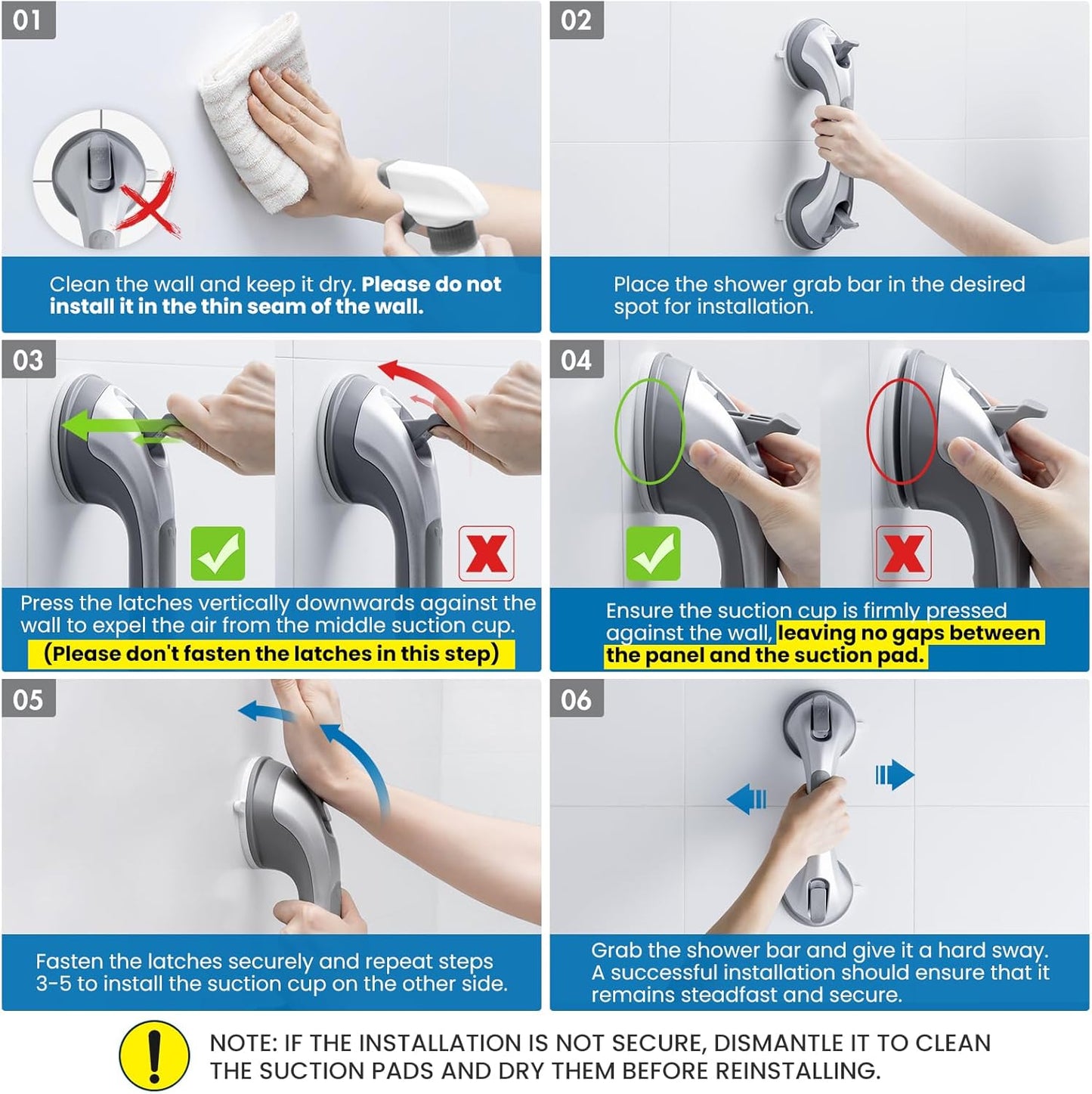 01

Clean the wall and keep it dry. Please do not install it in the thin seam of the wall.

02

Place the shower grab bar in the desired spot for installation.

03

Press the latches vertically downwards against the wall to expel the air from the middle suction cup. (Please don't fasten the latches in this step)

04

Ensure the suction cup is firmly pressed against the wall, leaving no gaps between the panel and the suction pad.

05

Fasten the latches securely and repeat steps 3-5 to install the suction cup on the other side.

06

Grab the shower bar and give it a hard sway. A successful installation should ensure that it remains steadfast and secure.

NOTE: IF THE INSTALLATION IS NOT SECURE, DISMANTLE IT TO CLEAN THE SUCTION PADS AND DRY THEM BEFORE REINSTALLING.