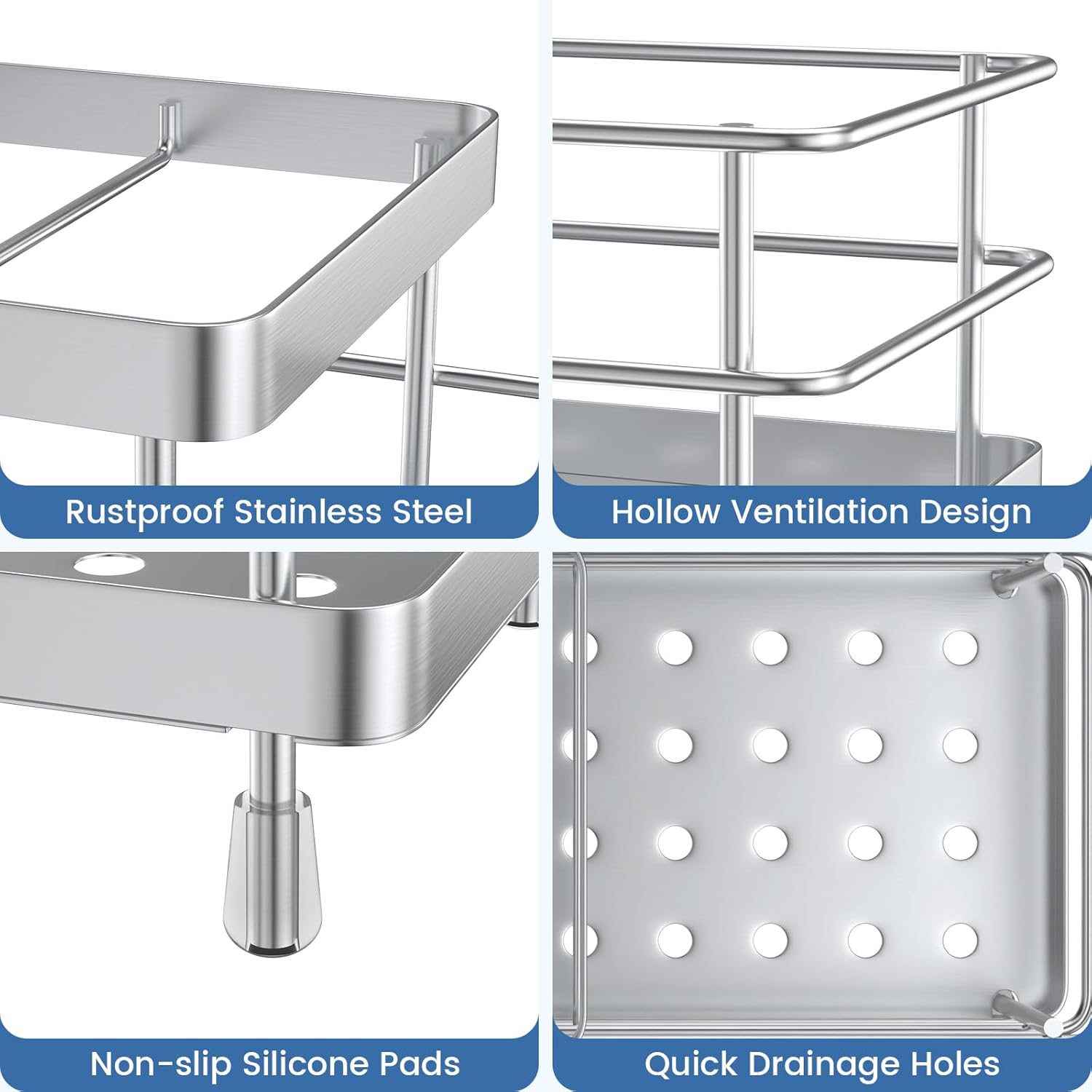 Rustproof Stainless Steel

Hollow Ventilation Design

Non-slip Silicone Pads

Quick Drainage Holes