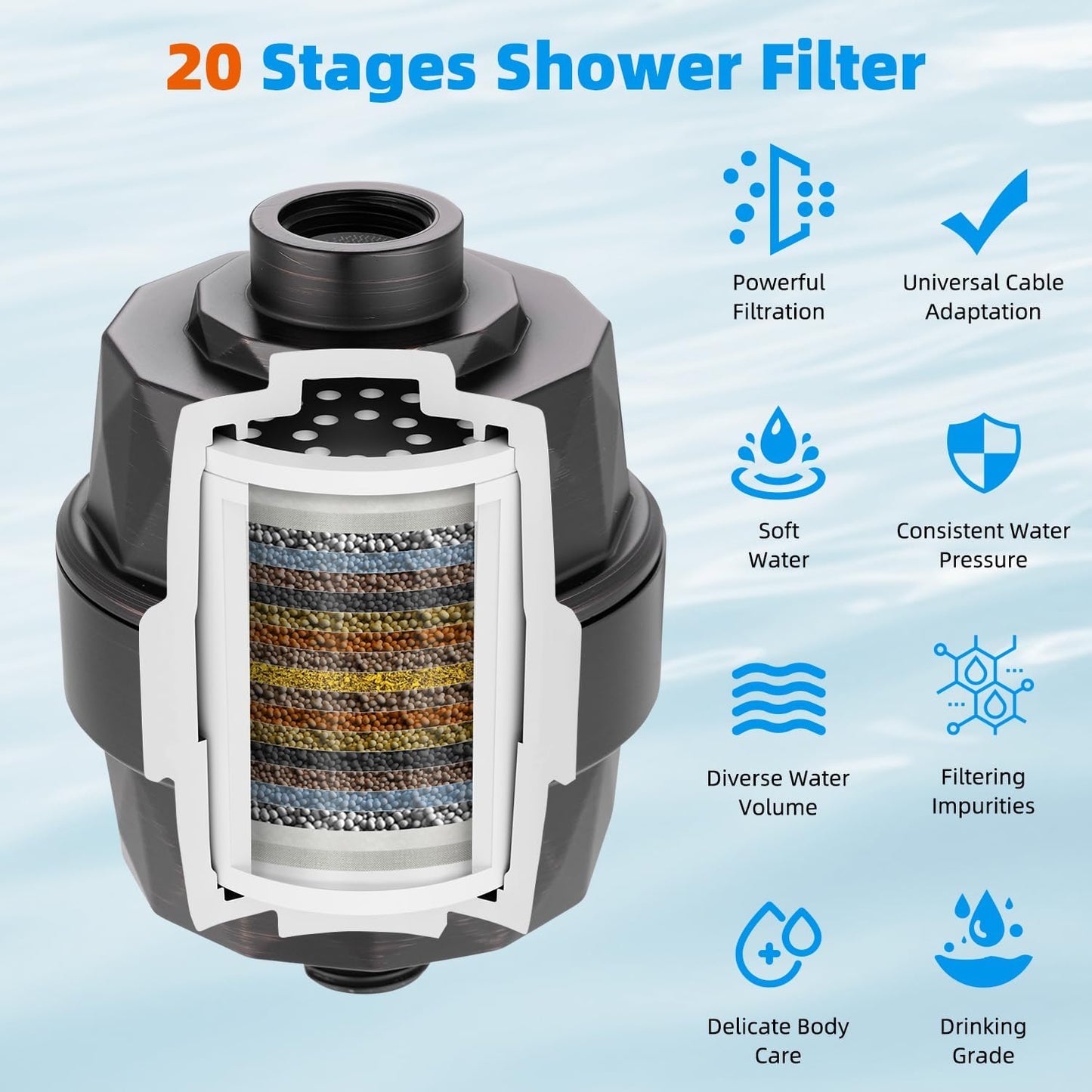 20 Stages Shower Filter

Powerful Filtration

Universal Cable Adaptation

Soft Water

Consistent Water Pressure

Diverse Water Volume

Filtering Impurities

Delicate Body Care

Drinking Grade