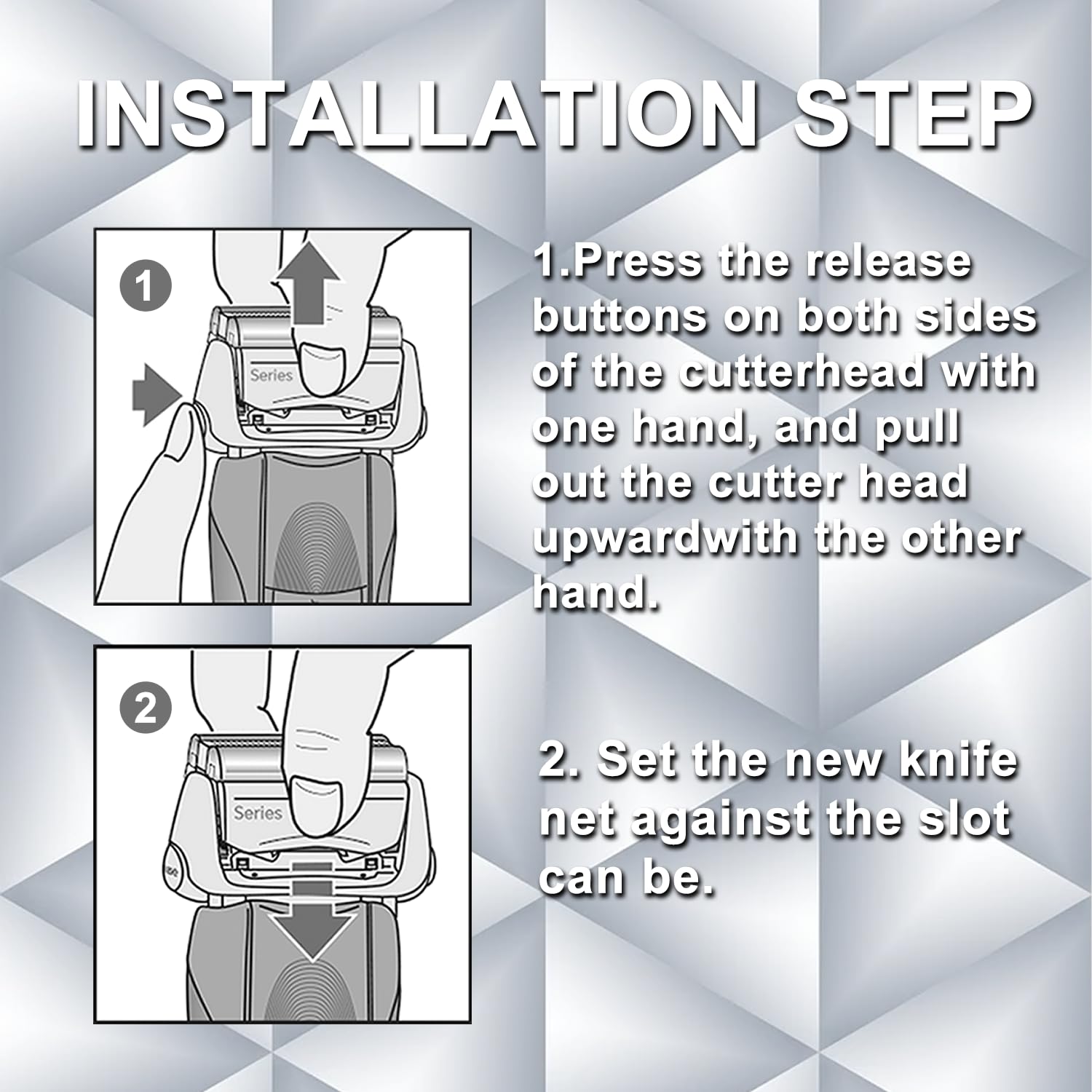 INSTALLATION STEP

1

Series

1.Press the release buttons on both sides of the cutterhead with one hand, and pull out the cutter head upwardwith the other hand.

2

Series

2. Set the new knife net against the slot can be.