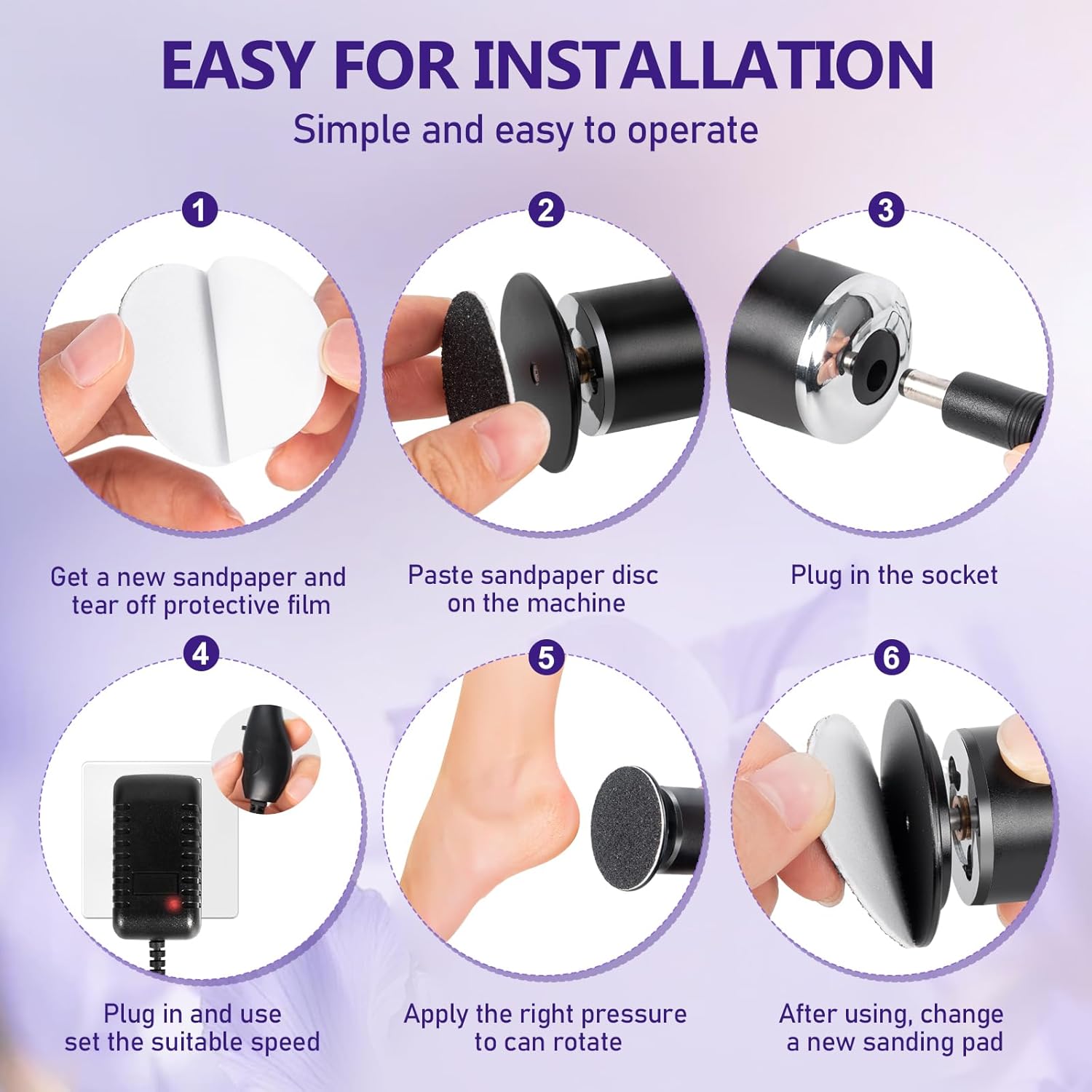 EASY FOR INSTALLATION

Simple and easy to operate

1

Get a new sandpaper and tear off protective film

2

Paste sandpaper disc on the machine

3

Plug in the socket

4

Plug in and use set the suitable speed

5

Apply the right pressure to can rotate

6

After using, change a new sanding pad