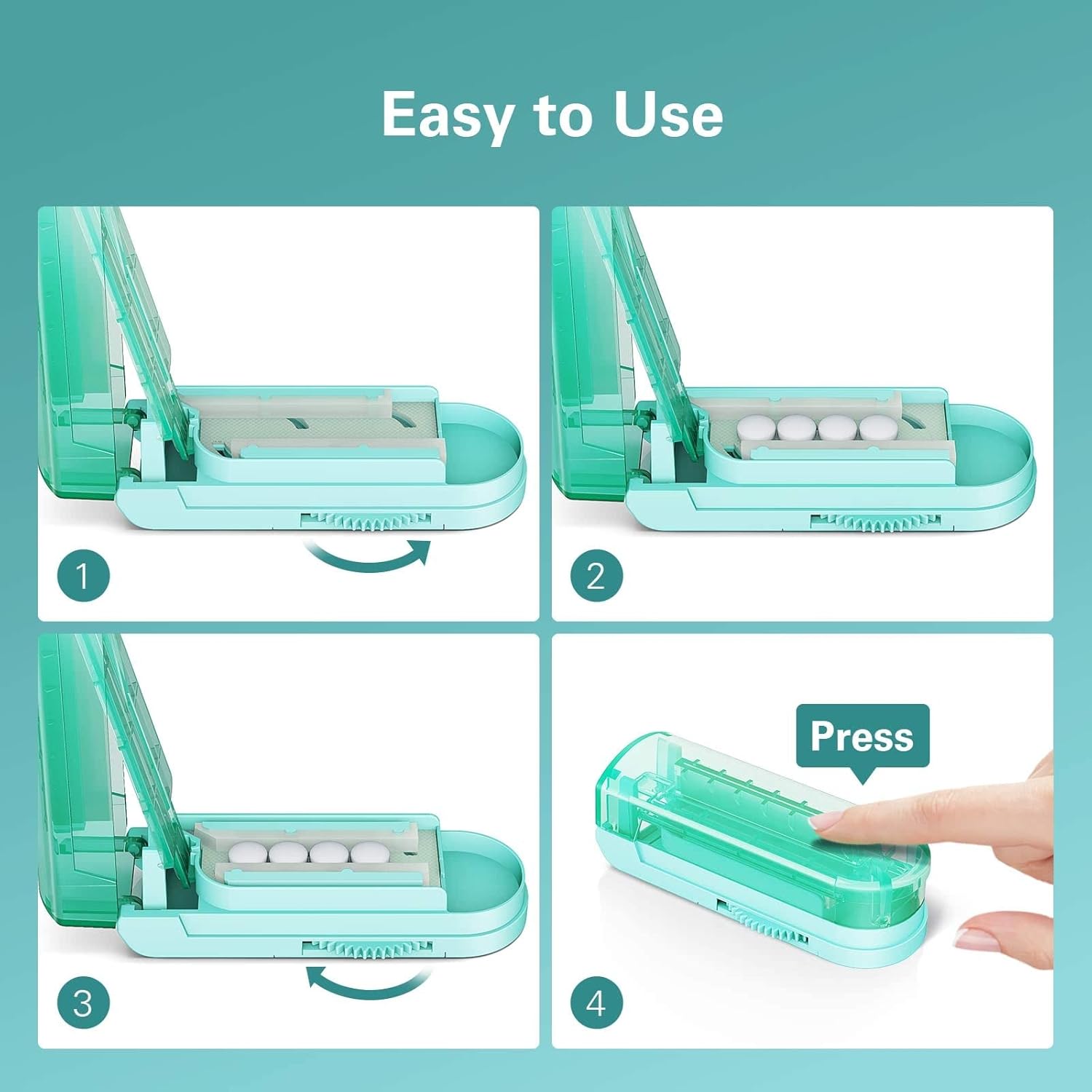 Easy to Use

1

2

3

Press

4