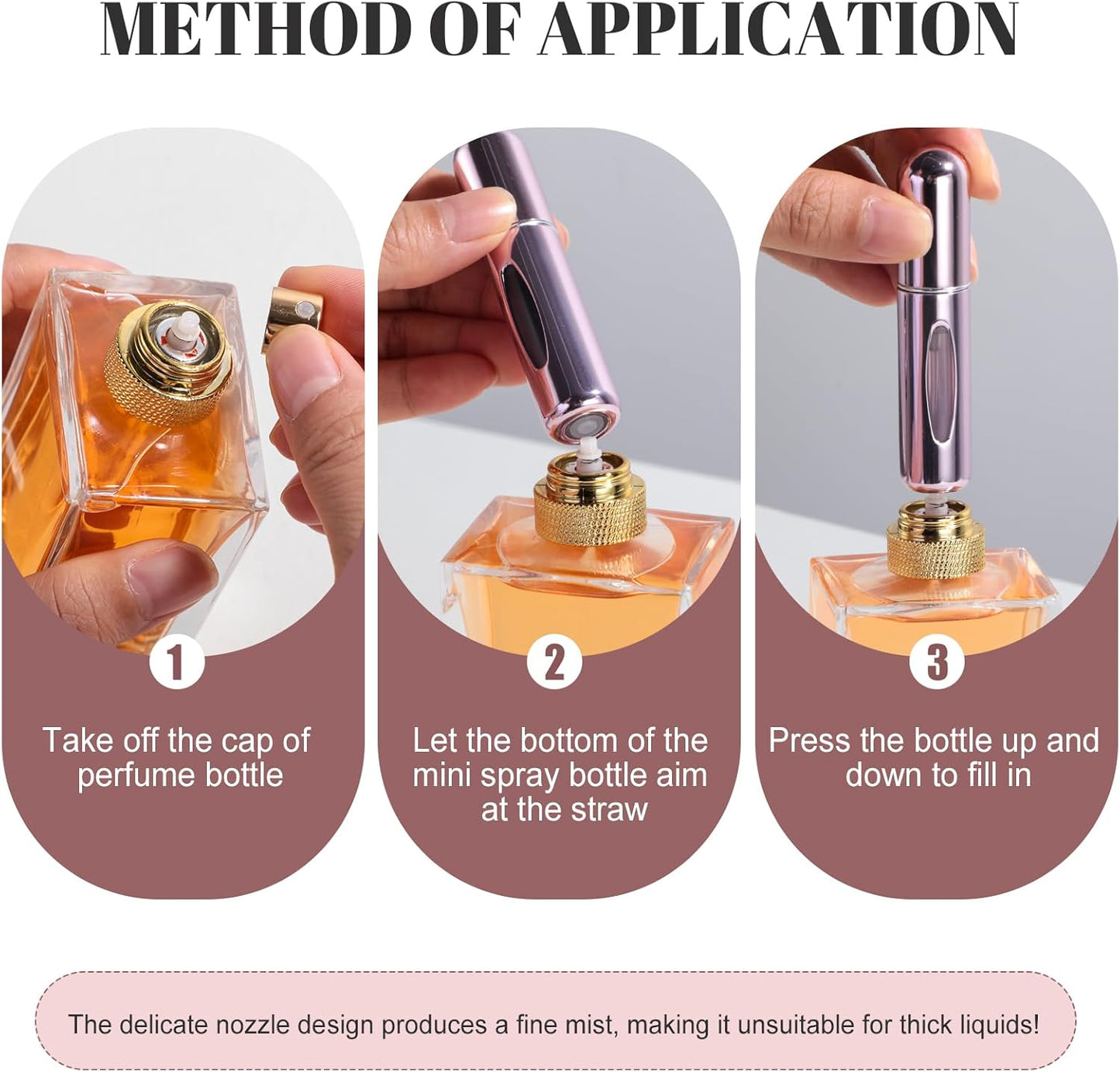 METHOD OF APPLICATION

1

Take off the cap of perfume bottle

2

Let the bottom of the mini spray bottle aim at the straw

3

Press the bottle up and down to fill in

The delicate nozzle design produces a fine mist, making it unsuitable for thick liquids!