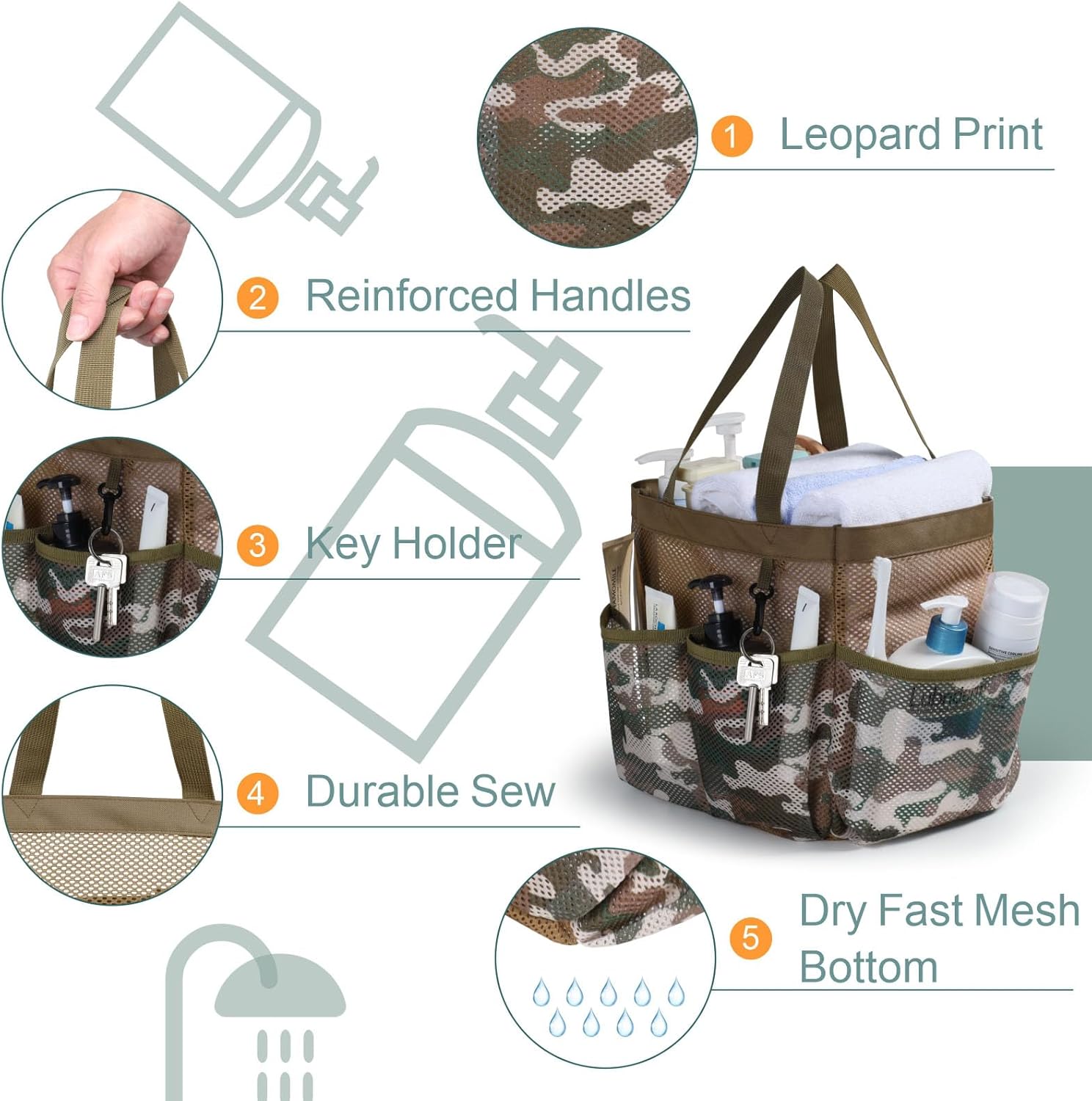 1 Leopard Print

2 Reinforced Handles

3 Key Holder

4 Durable Sew

5 Dry Fast Mesh Bottom