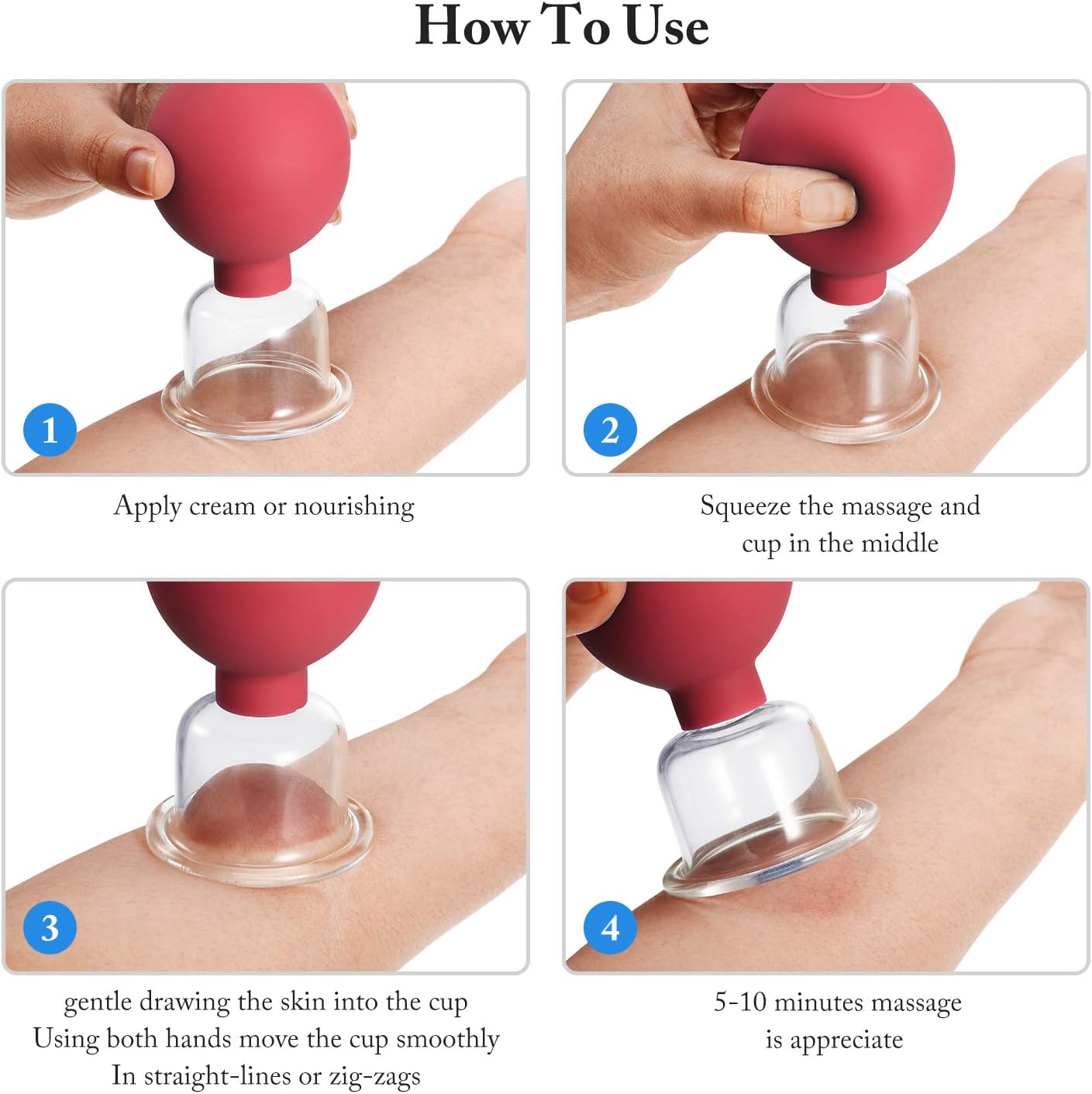 How To Use

1

Apply cream or nourishing

2

Squeeze the massage and cup in the middle

3

gentle drawing the skin into the cup
Using both hands move the cup smoothly
In straight-lines or zig-zags

4

5-10 minutes massage is appreciate