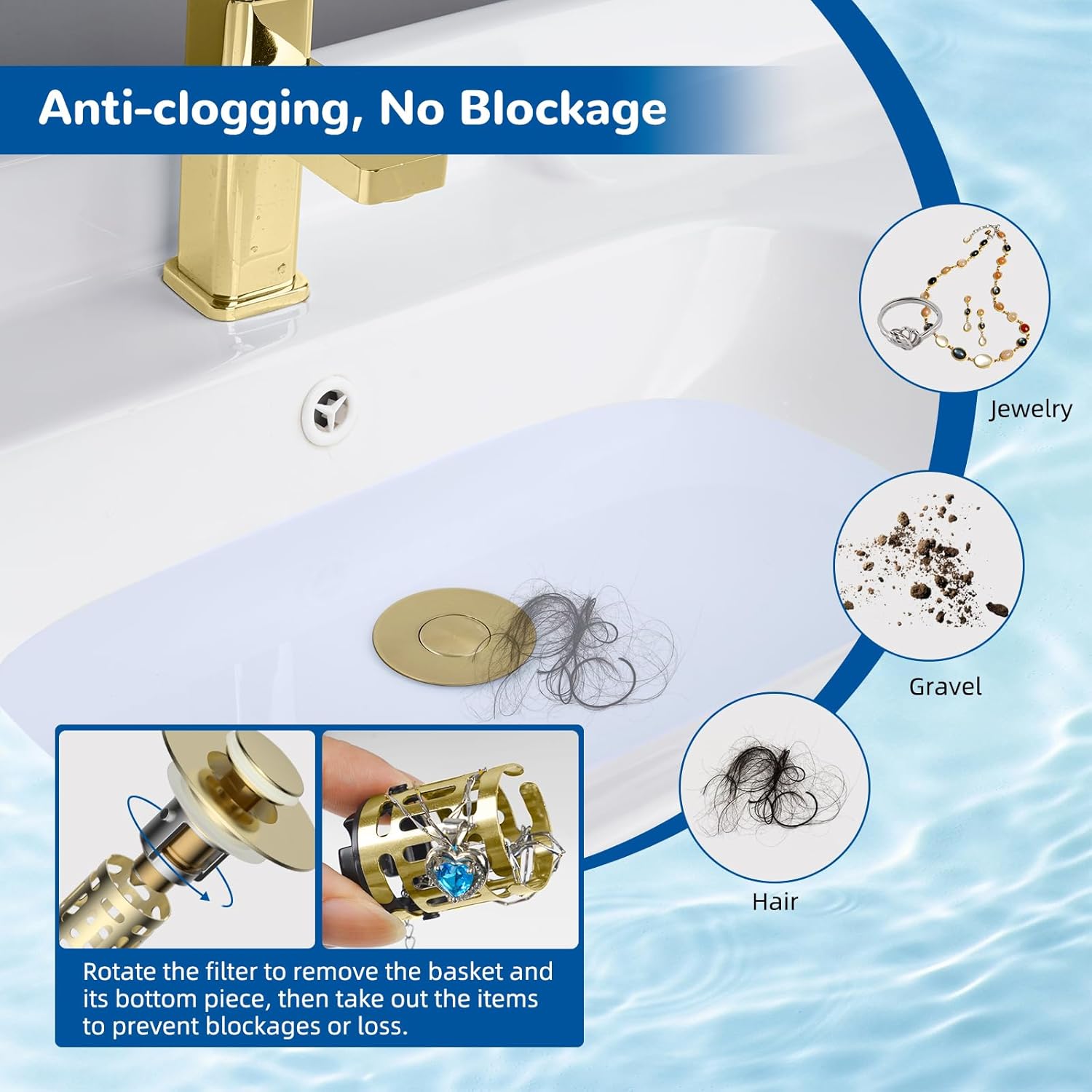 Anti-clogging, No Blockage

Jewelry

Gravel

Hair

Rotate the filter to remove the basket and its bottom piece, then take out the items to prevent blockages or loss.