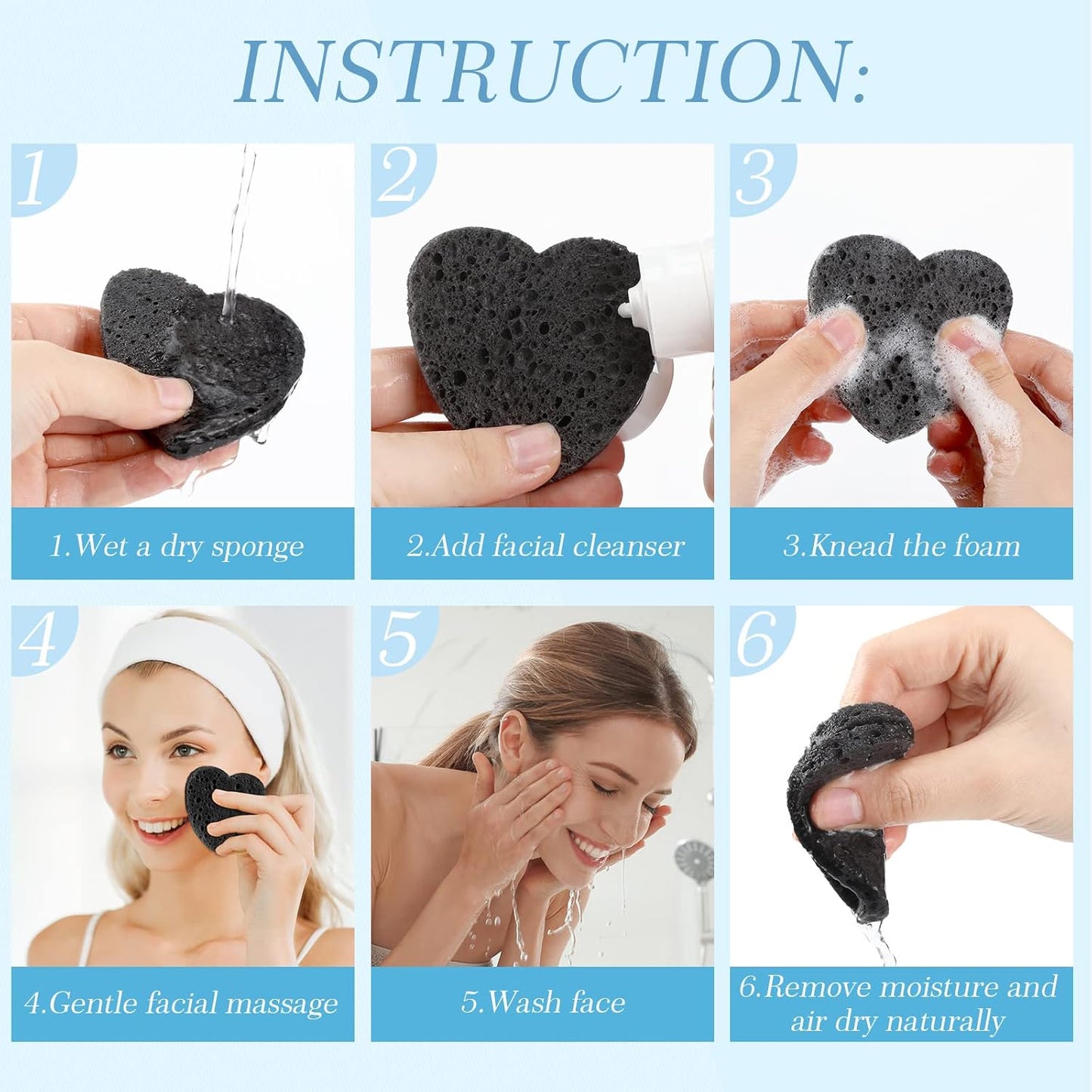 INSTRUCTION:

1

1.Wet a dry sponge

2

2.Add facial cleanser

3

3.Knead the foam

4

4.Gentle facial massage

5

5.Wash face

6

6.Remove moisture and air dry naturally