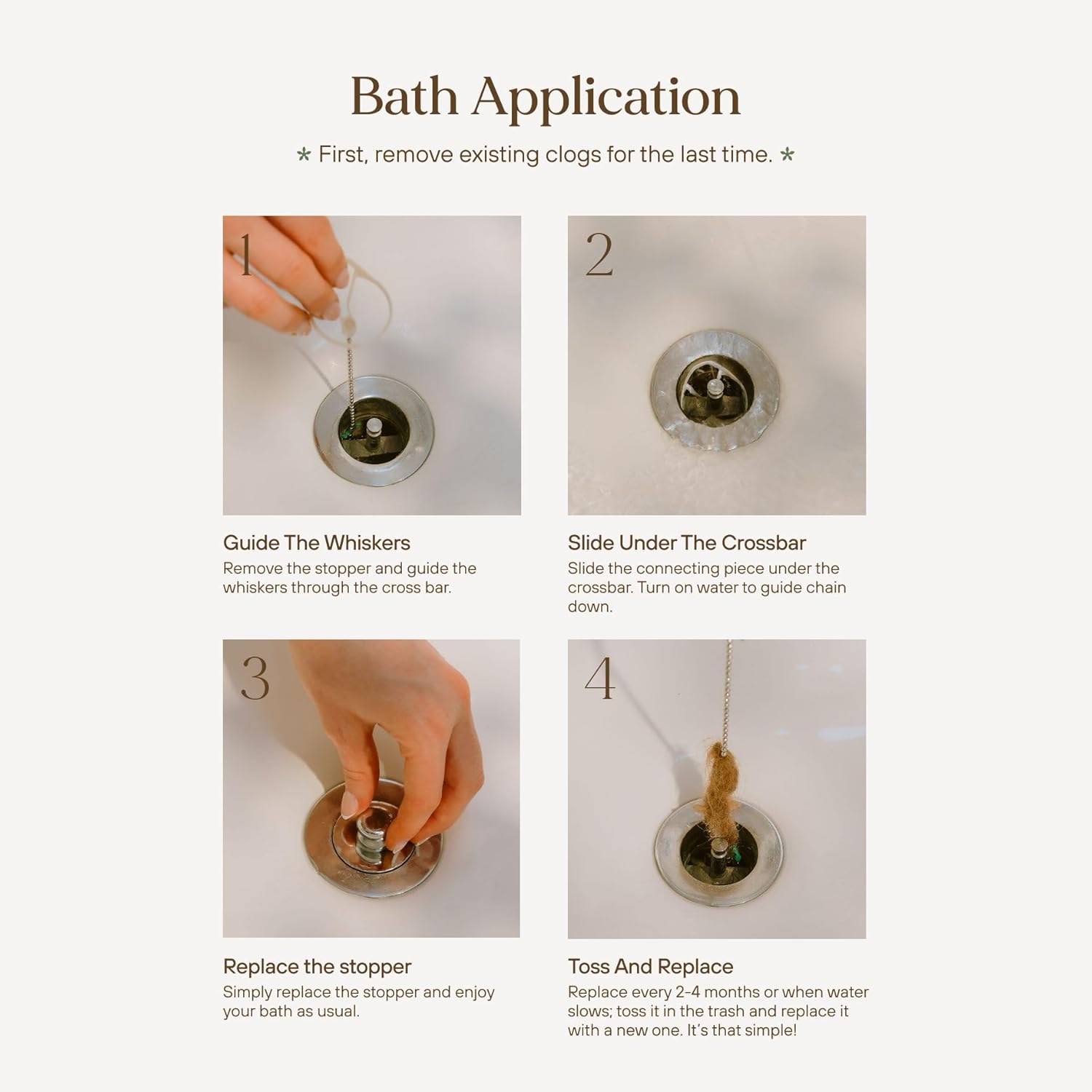 Bath Application

* First, remove existing clogs for the last time. *

1

Guide The Whiskers
Remove the stopper and guide the whiskers through the cross bar.

2

Slide Under The Crossbar
Slide the connecting piece under the crossbar. Turn on water to guide chain down.

3

Replace the stopper
Simply replace the stopper and enjoy your bath as usual.

4

Toss And Replace
Replace every 2-4 months or when water slows; toss it in the trash and replace it with a new one. It's that simple!