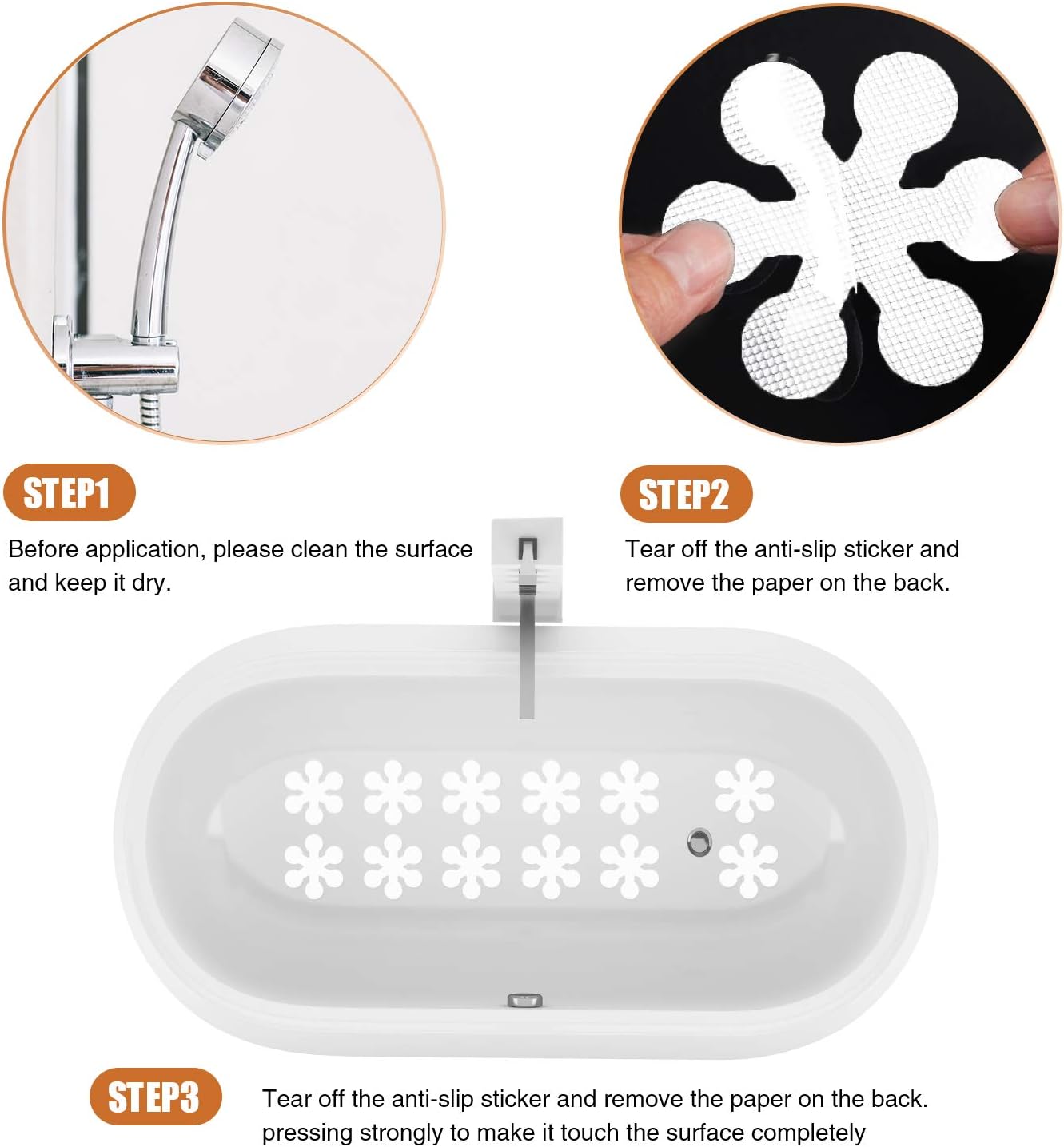 STEP1

Before application, please clean the surface and keep it dry.

STEP2

Tear off the anti-slip sticker and remove the paper on the back.

STEP3

Tear off the anti-slip sticker and remove the paper on the back. pressing strongly to make it touch the surface completely