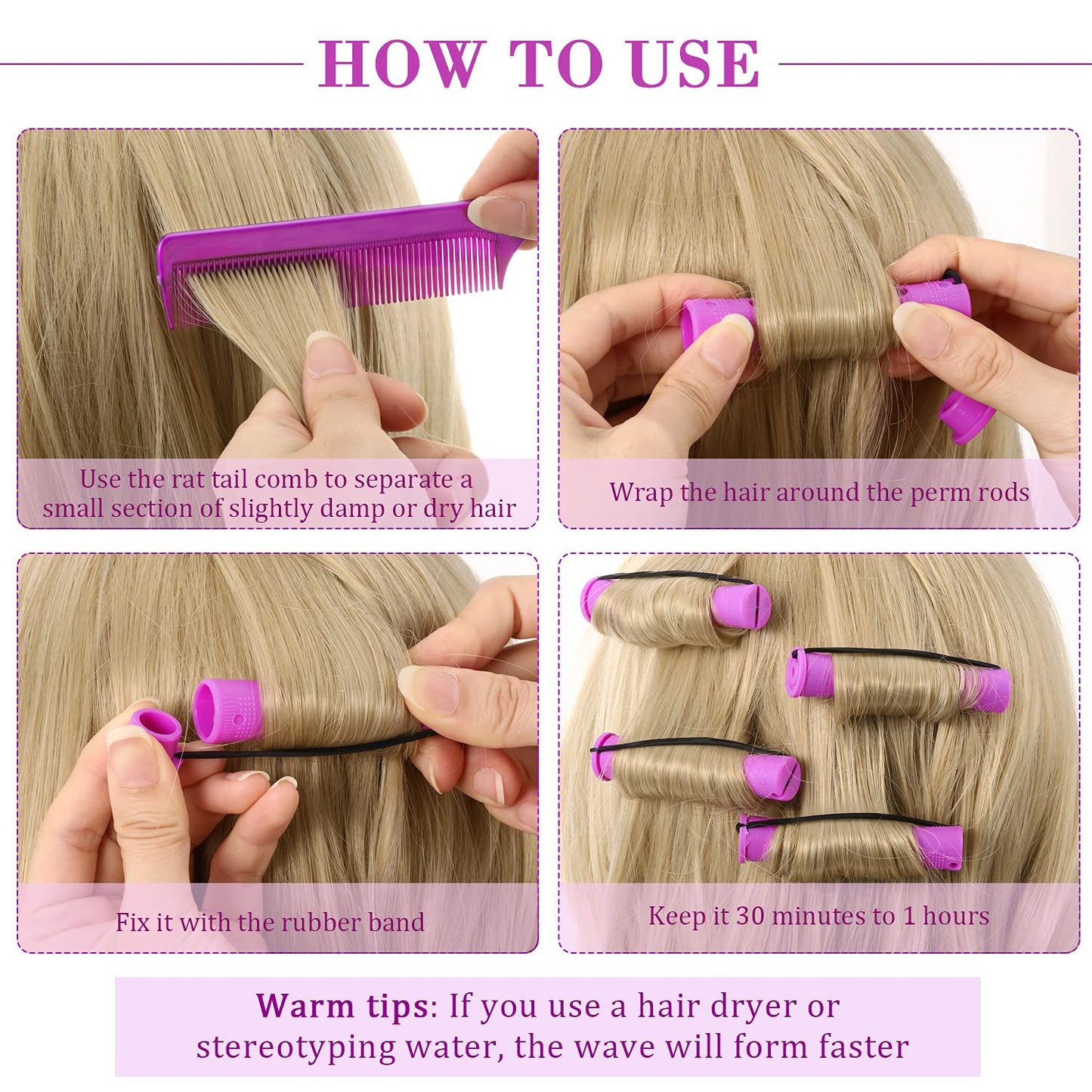 HOW TO USE

Use the rat tail comb to separate a small section of slightly damp or dry hair

Wrap the hair around the perm rods

Fix it with the rubber band

Keep it 30 minutes to 1 hours

Warm tips: If you use a hair dryer or stereotyping water, the wave will form faster