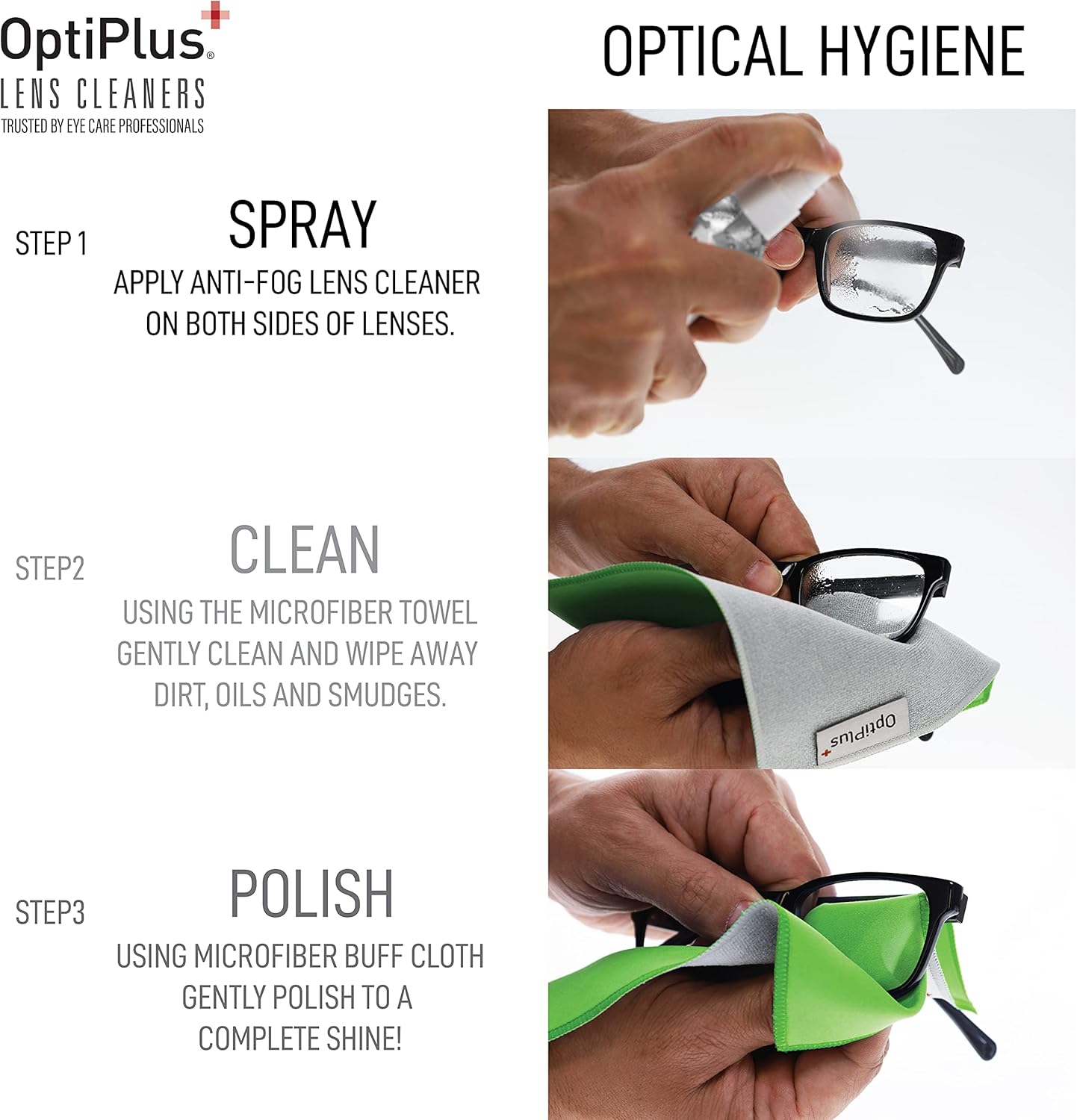 OptiPlus®
LENS CLEANERS
TRUSTED BY EYE CARE PROFESSIONALS

OPTICAL HYGIENE

STEP 1
SPRAY
APPLY ANTI-FOG LENS CLEANER ON BOTH SIDES OF LENSES.

STEP2
CLEAN
USING THE MICROFIBER TOWEL GENTLY CLEAN AND WIPE AWAY DIRT, OILS AND SMUDGES.

OptiPlus

STEP3
POLISH
USING MICROFIBER BUFF CLOTH GENTLY POLISH TO A COMPLETE SHINE!