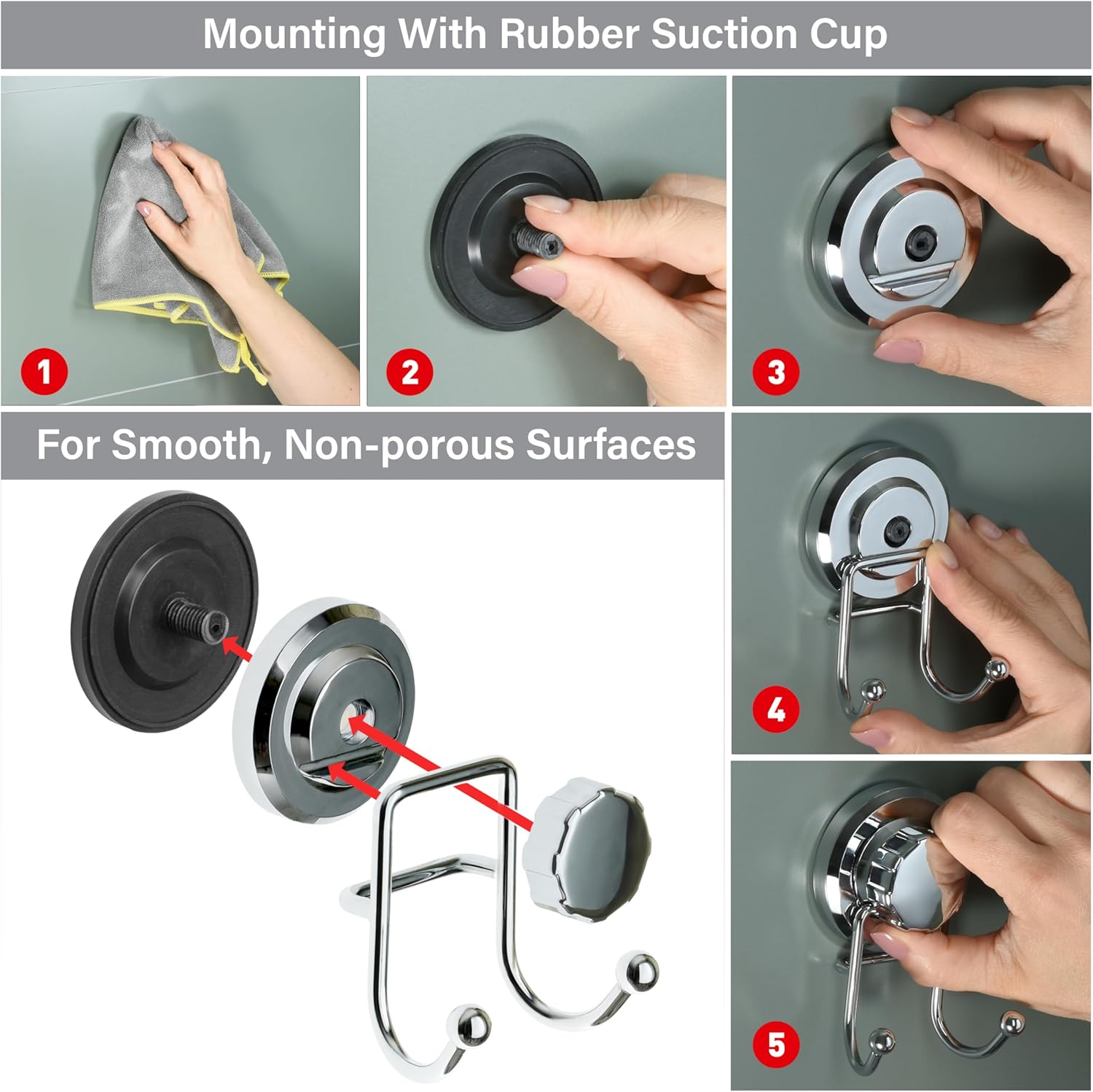 Mounting With Rubber Suction Cup

1

2

3

For Smooth, Non-porous Surfaces

4

5