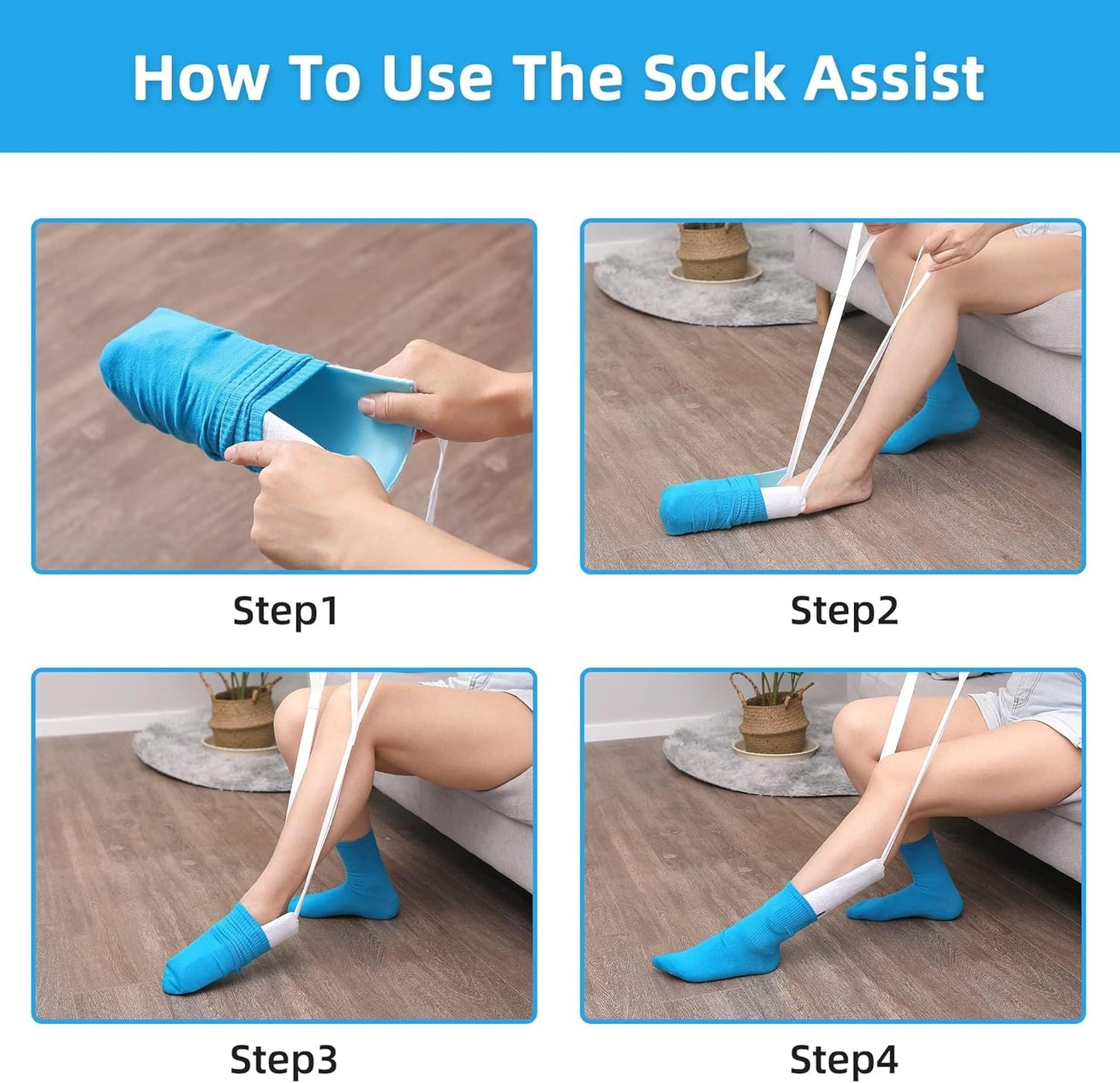 How To Use The Sock Assist

Step1

Step2

Step3

Step4