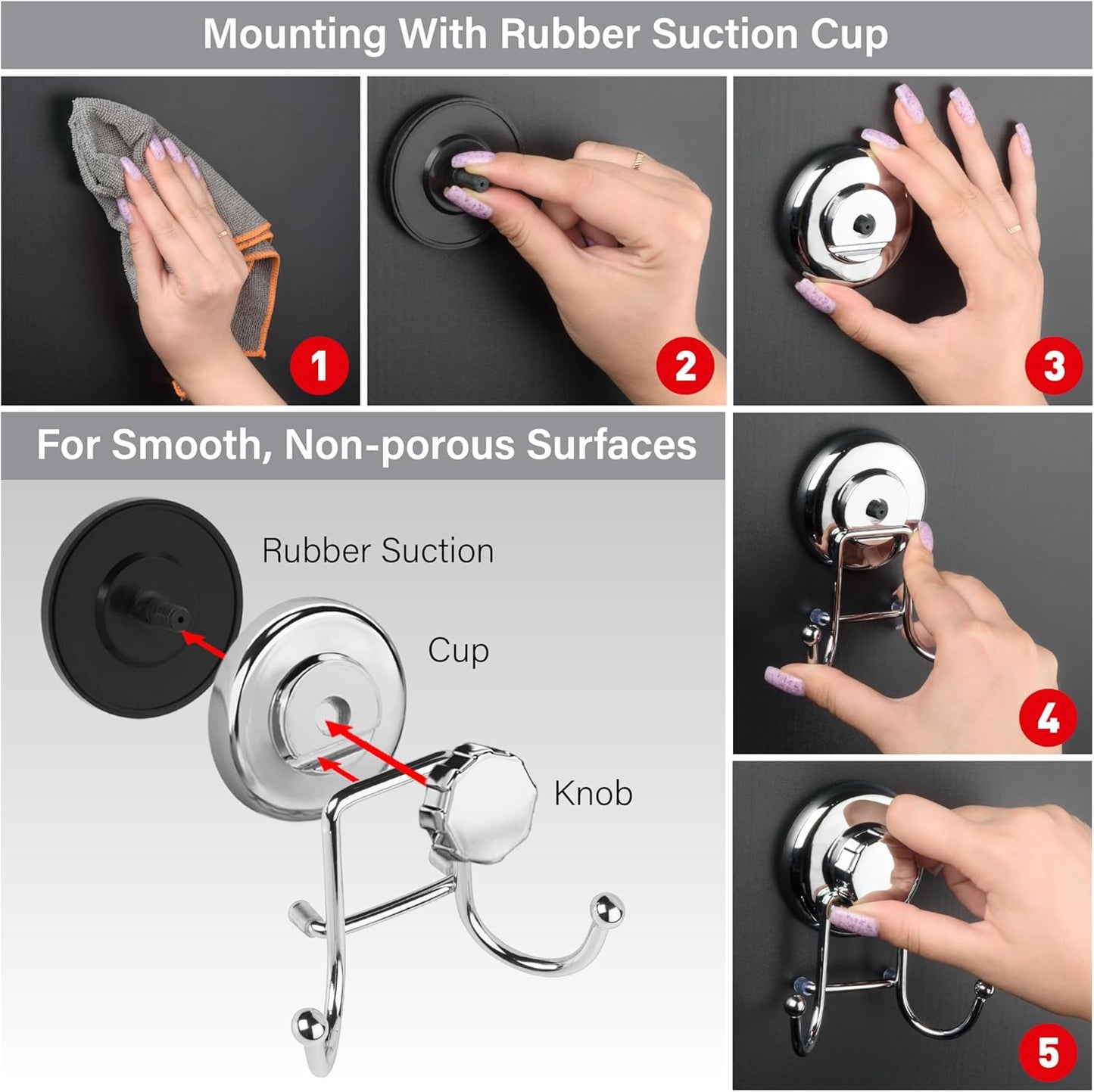 Mounting With Rubber Suction Cup

1

2

3

For Smooth, Non-porous Surfaces

Rubber Suction

Cup

Knob

4

5