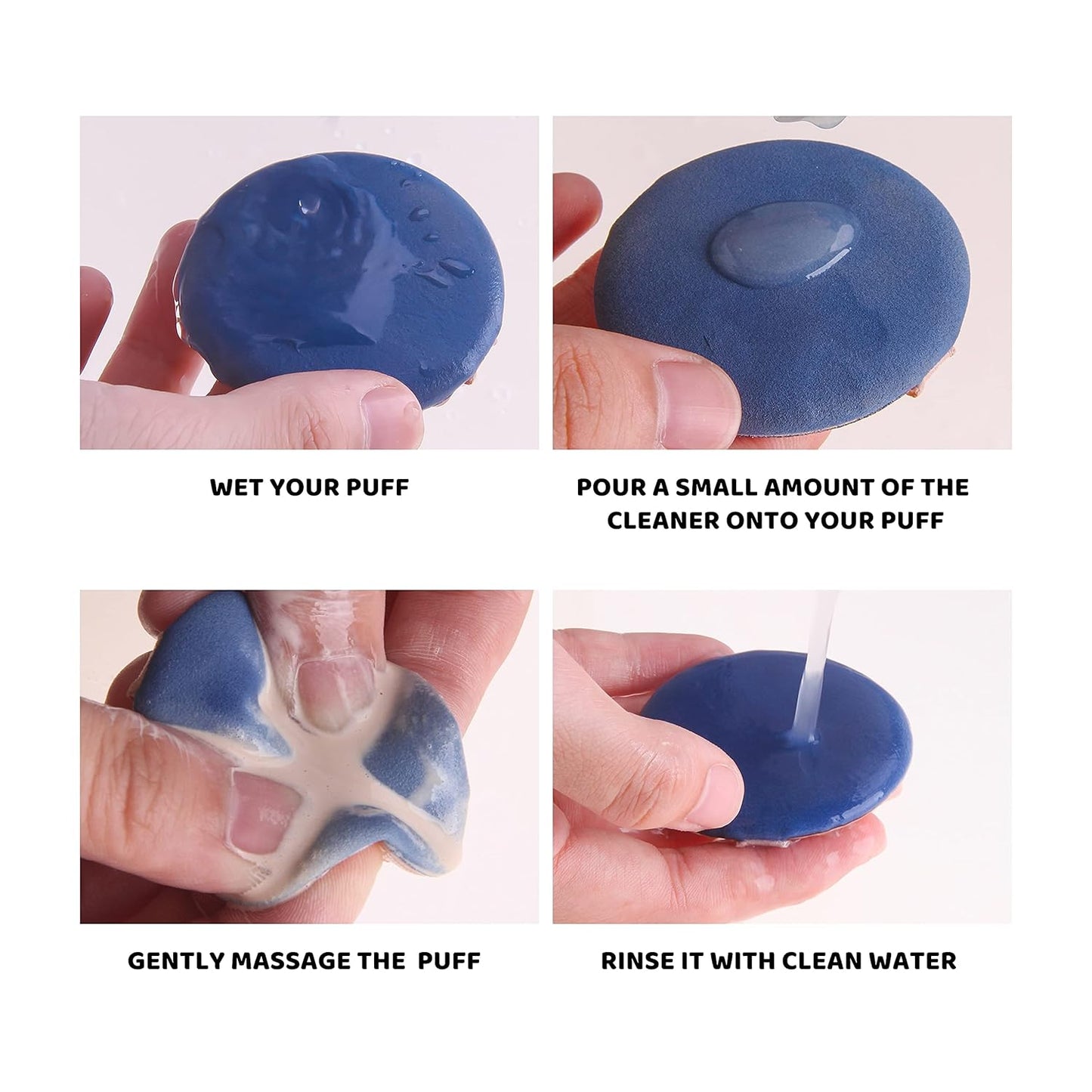 WET YOUR PUFF

POUR A SMALL AMOUNT OF THE CLEANER ONTO YOUR PUFF

GENTLY MASSAGE THE  PUFF

RINSE IT WITH CLEAN WATER