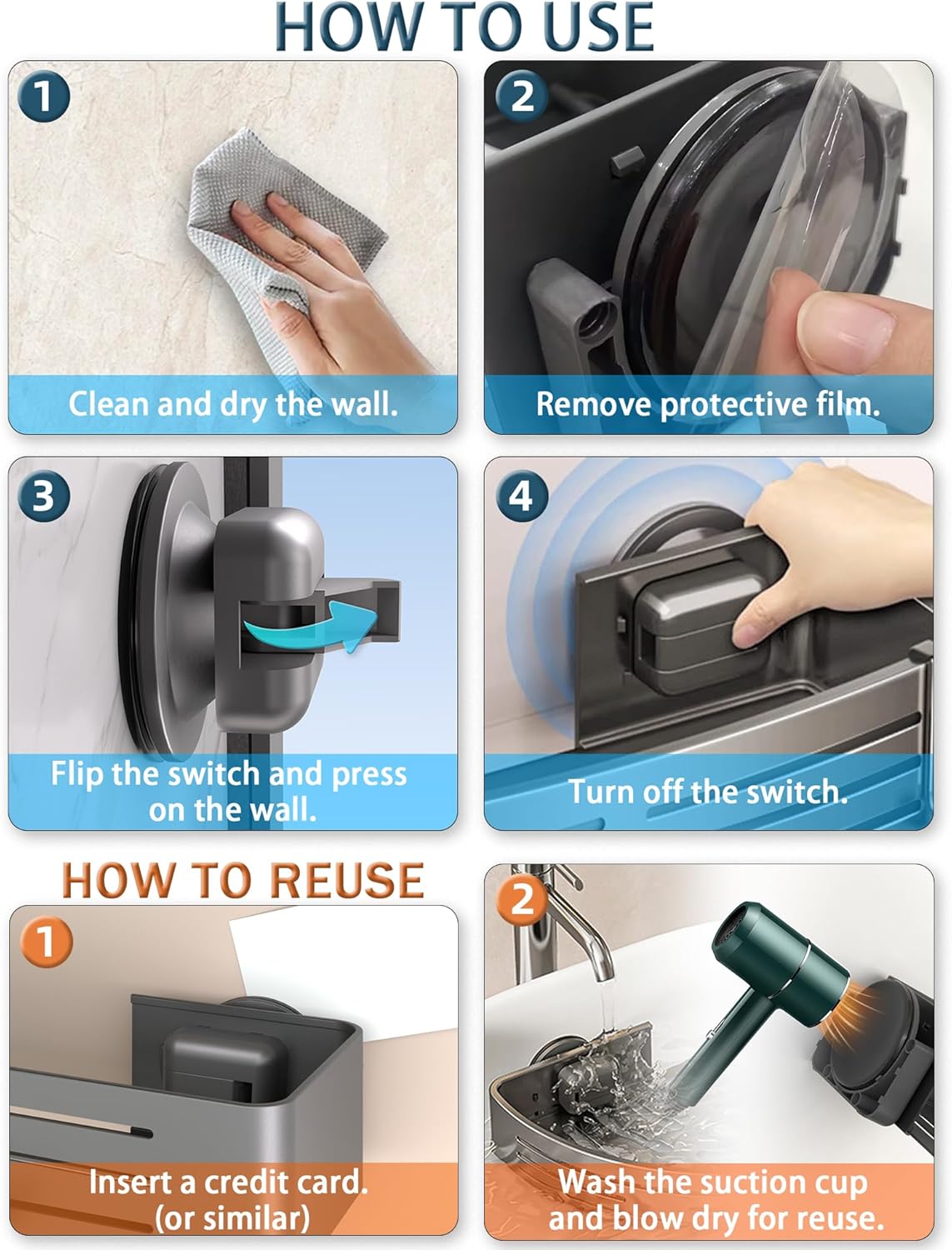 HOW TO USE

1
Clean and dry the wall.

2
Remove protective film.

3
Flip the switch and press on the wall.

4
Turn off the switch.

HOW TO REUSE

1
Insert a credit card. (or similar)

2
Wash the suction cup and blow dry for reuse.