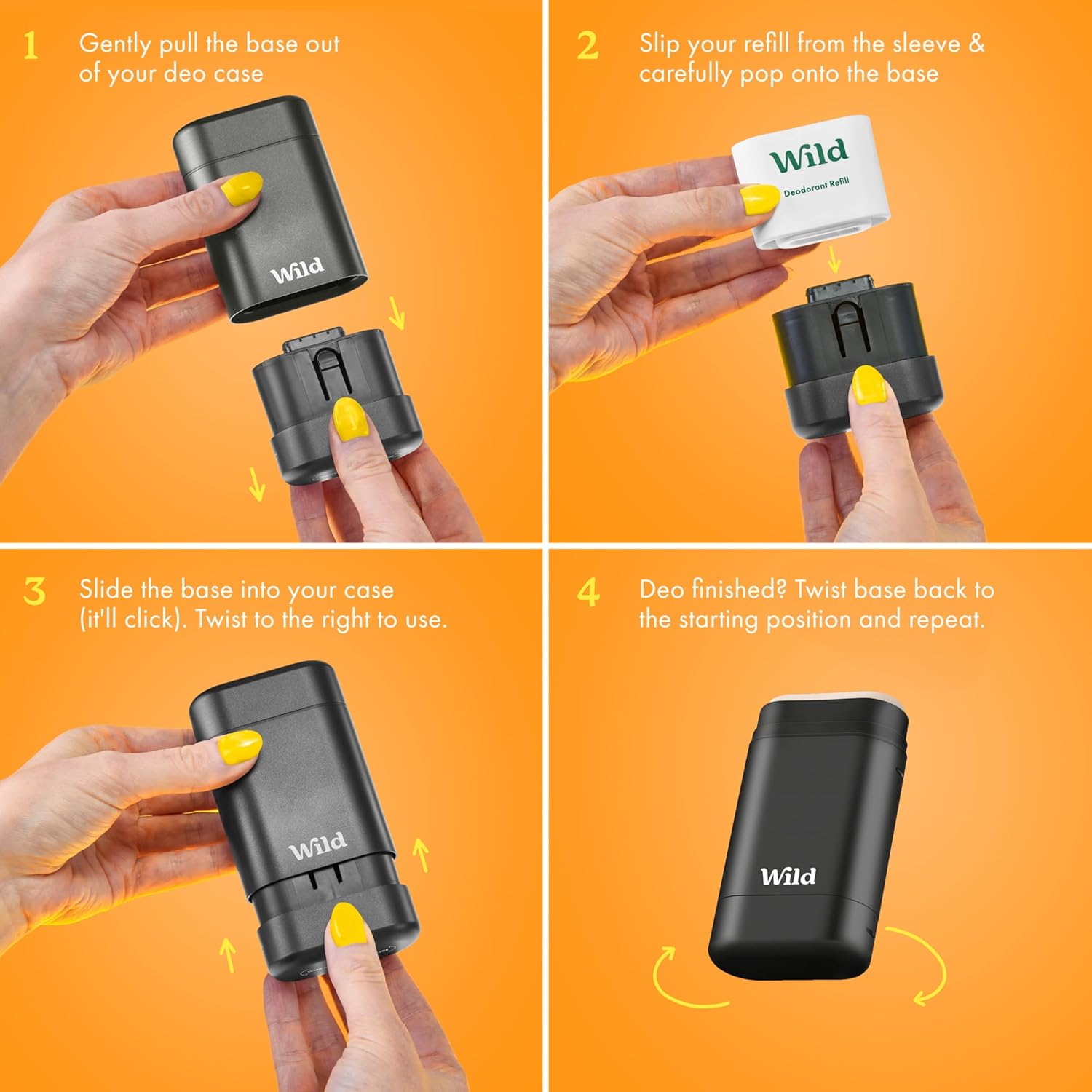 1 Gently pull the base out of your deo case

Wild

2 Slip your refill from the sleeve & carefully pop onto the base

Wild
Deodorant Refill

3 Slide the base into your case (it'll click). Twist to the right to use.

Wild

4 Deo finished? Twist base back to the starting position and repeat.

Wild