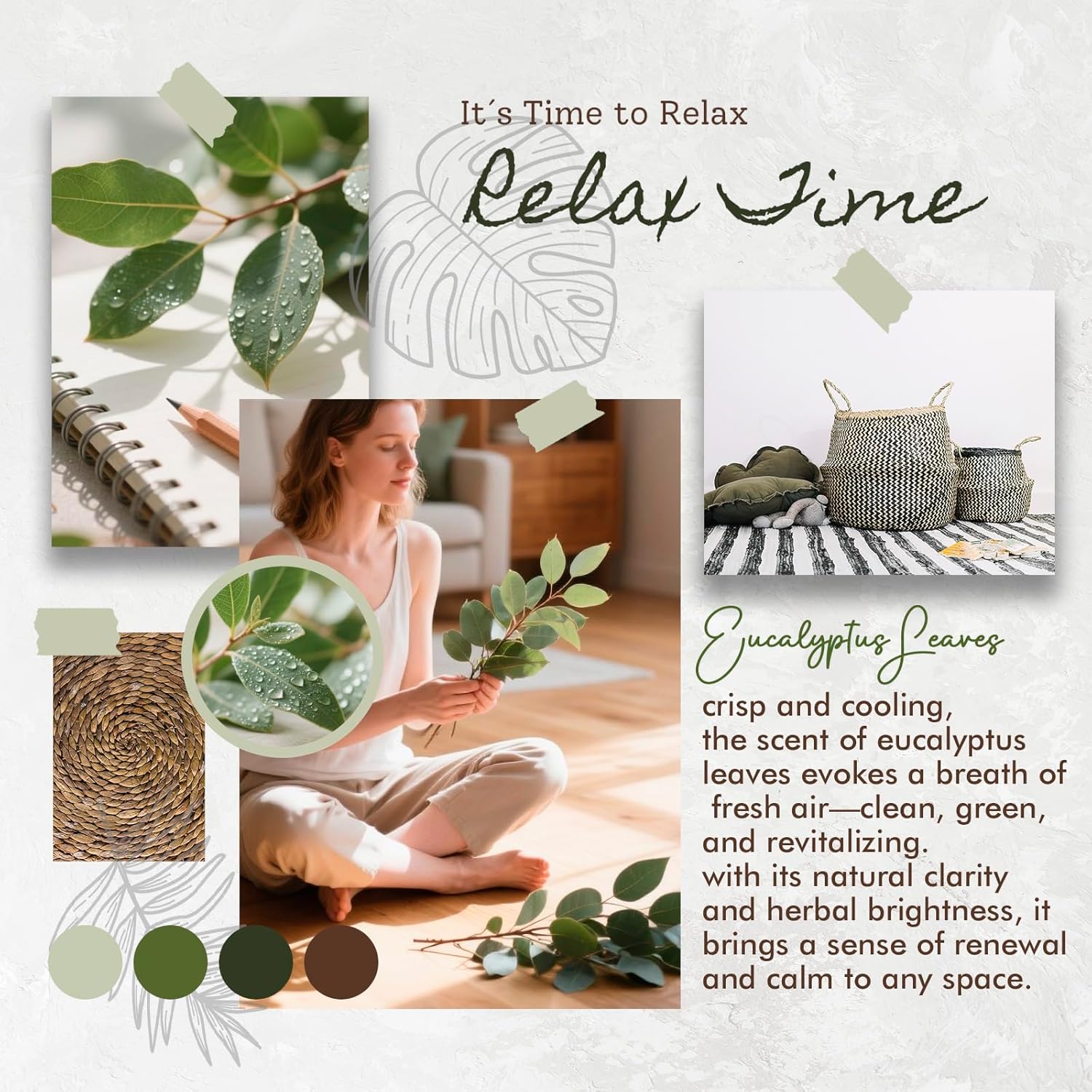 It´s Time to Relax

Relax Time

Eucalyptus Leaves

crisp and cooling, the scent of eucalyptus leaves evokes a breath of fresh air—clean, green, and revitalizing. with its natural clarity and herbal brightness, it brings a sense of renewal and calm to any space.