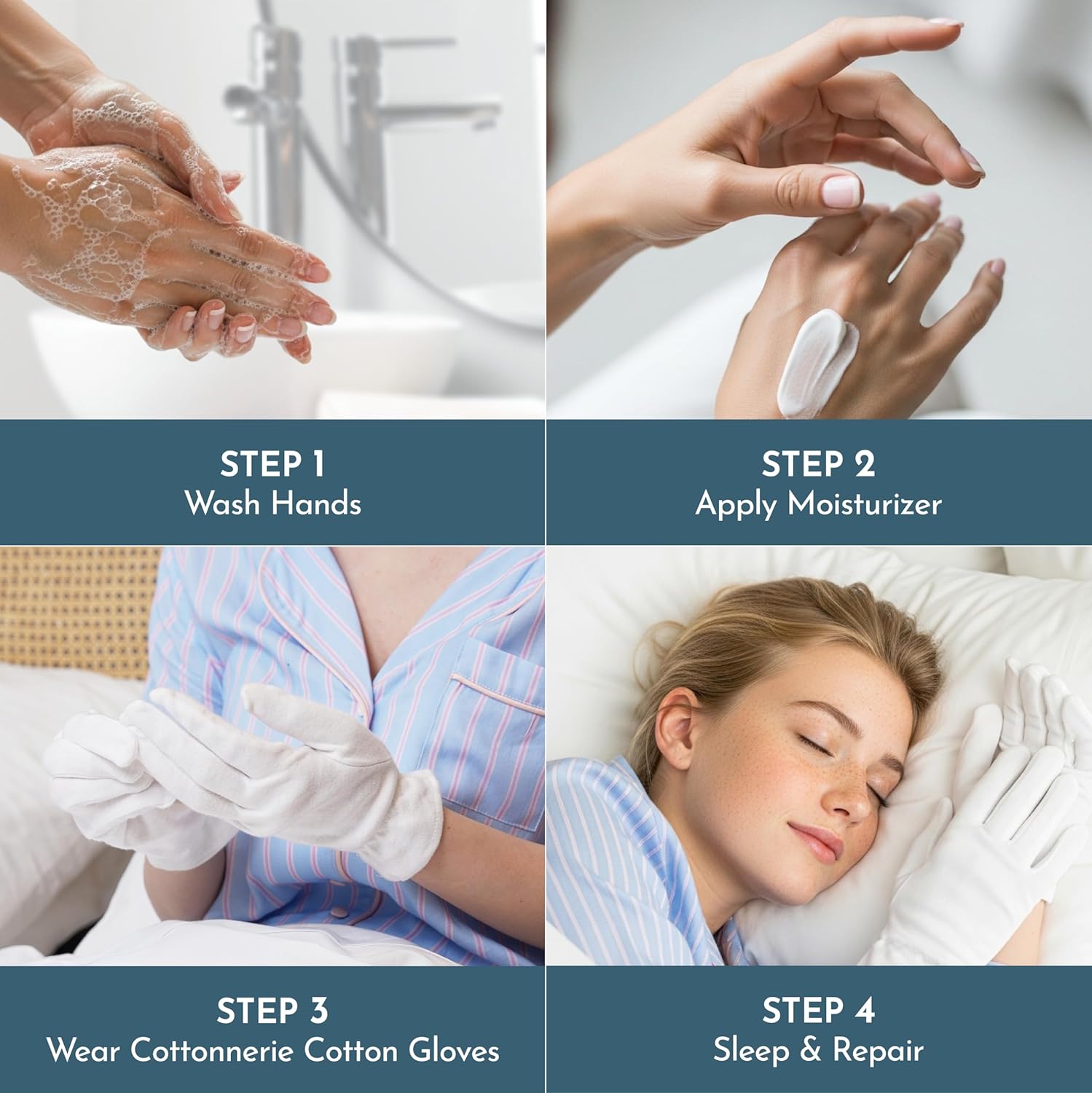 STEP 1
Wash Hands

STEP 2
Apply Moisturizer

STEP 3
Wear Cottonnerie Cotton Gloves

STEP 4
Sleep & Repair