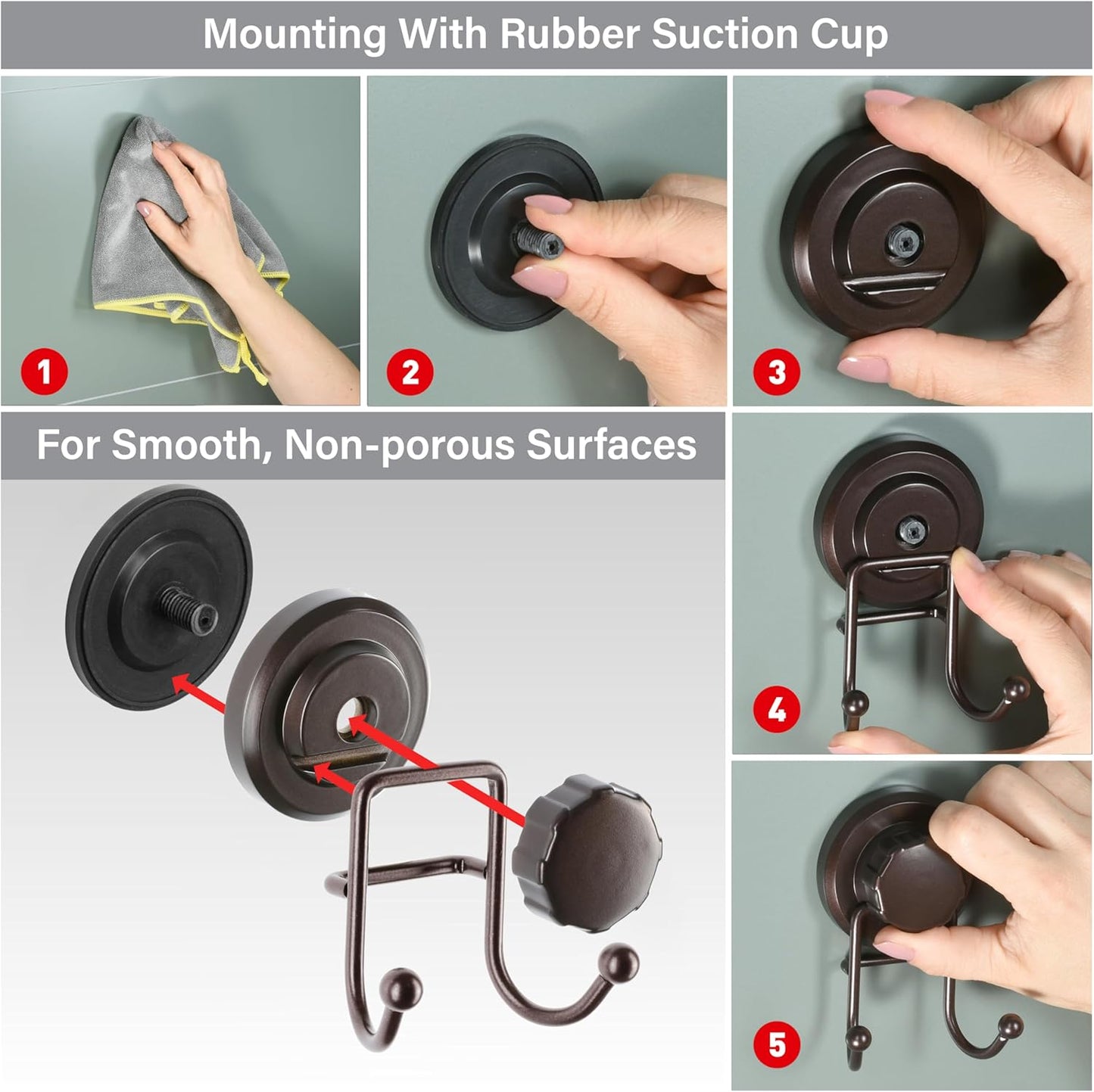 Mounting With Rubber Suction Cup

1

2

3

For Smooth, Non-porous Surfaces

4

5