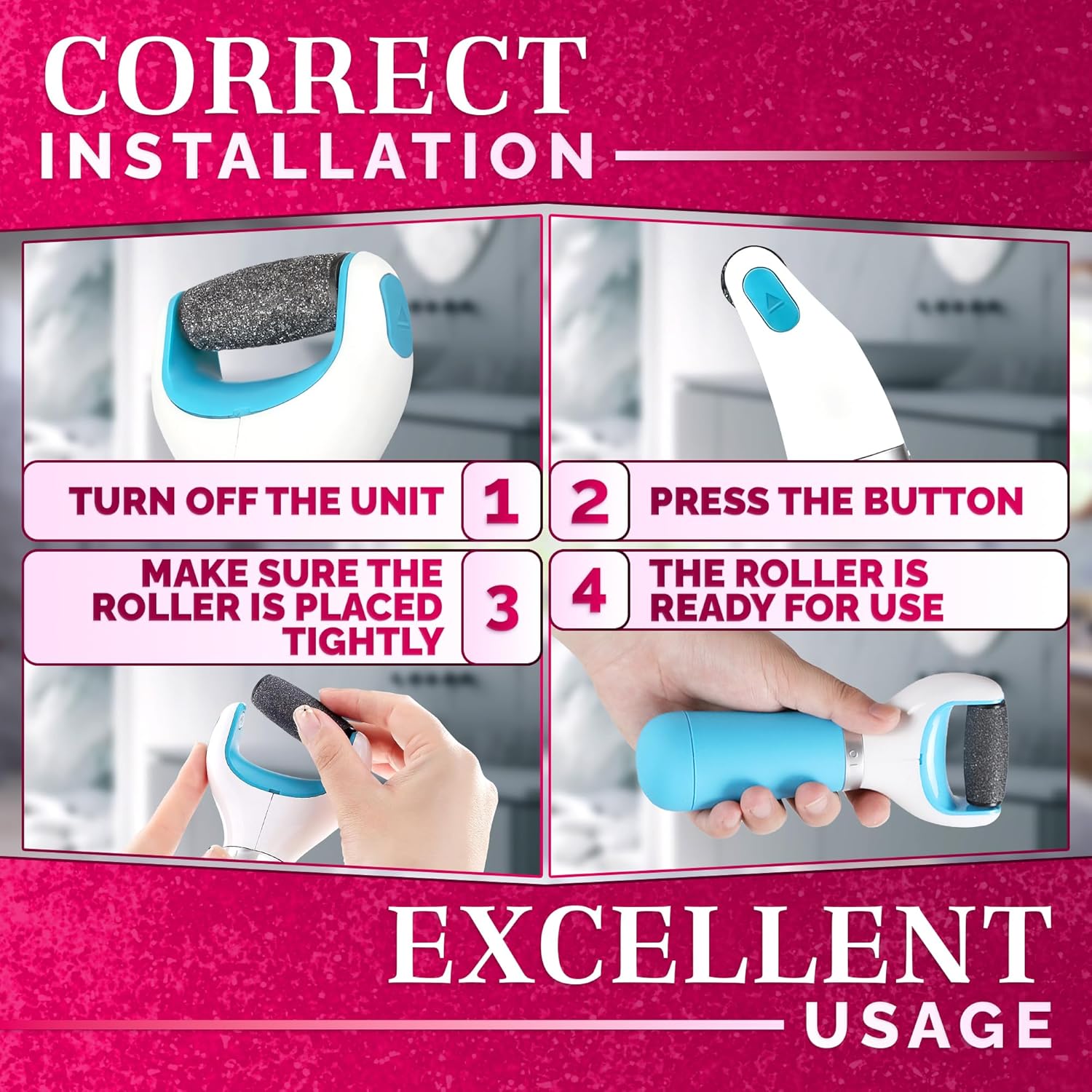 CORRECT
INSTALLATION

TURN OFF THE UNIT 1

2 PRESS THE BUTTON

MAKE SURE THE ROLLER IS PLACED TIGHTLY 3

4 THE ROLLER IS READY FOR USE

EXCELLENT
USAGE