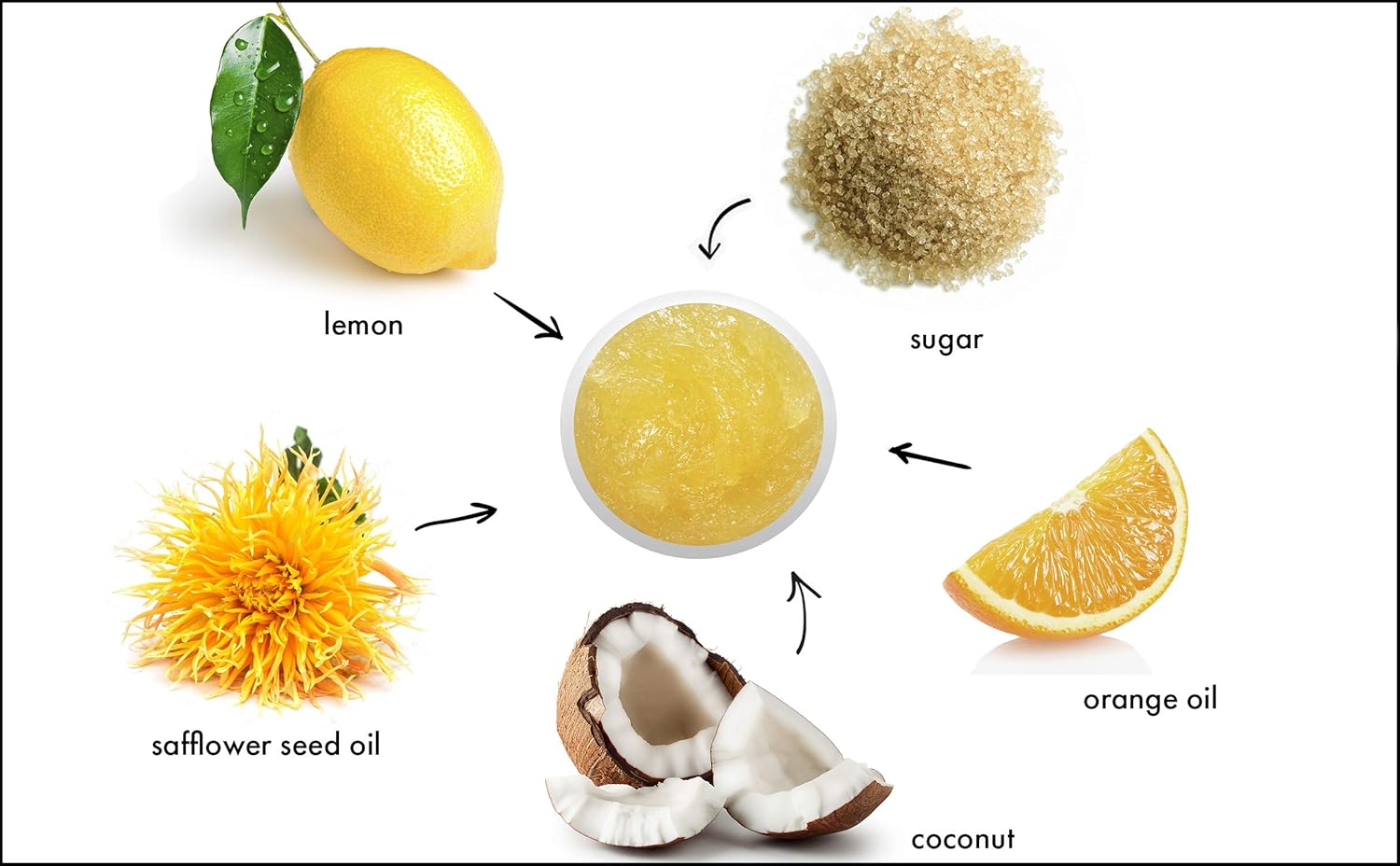 lemon

sugar

safflower seed oil

orange oil

coconut