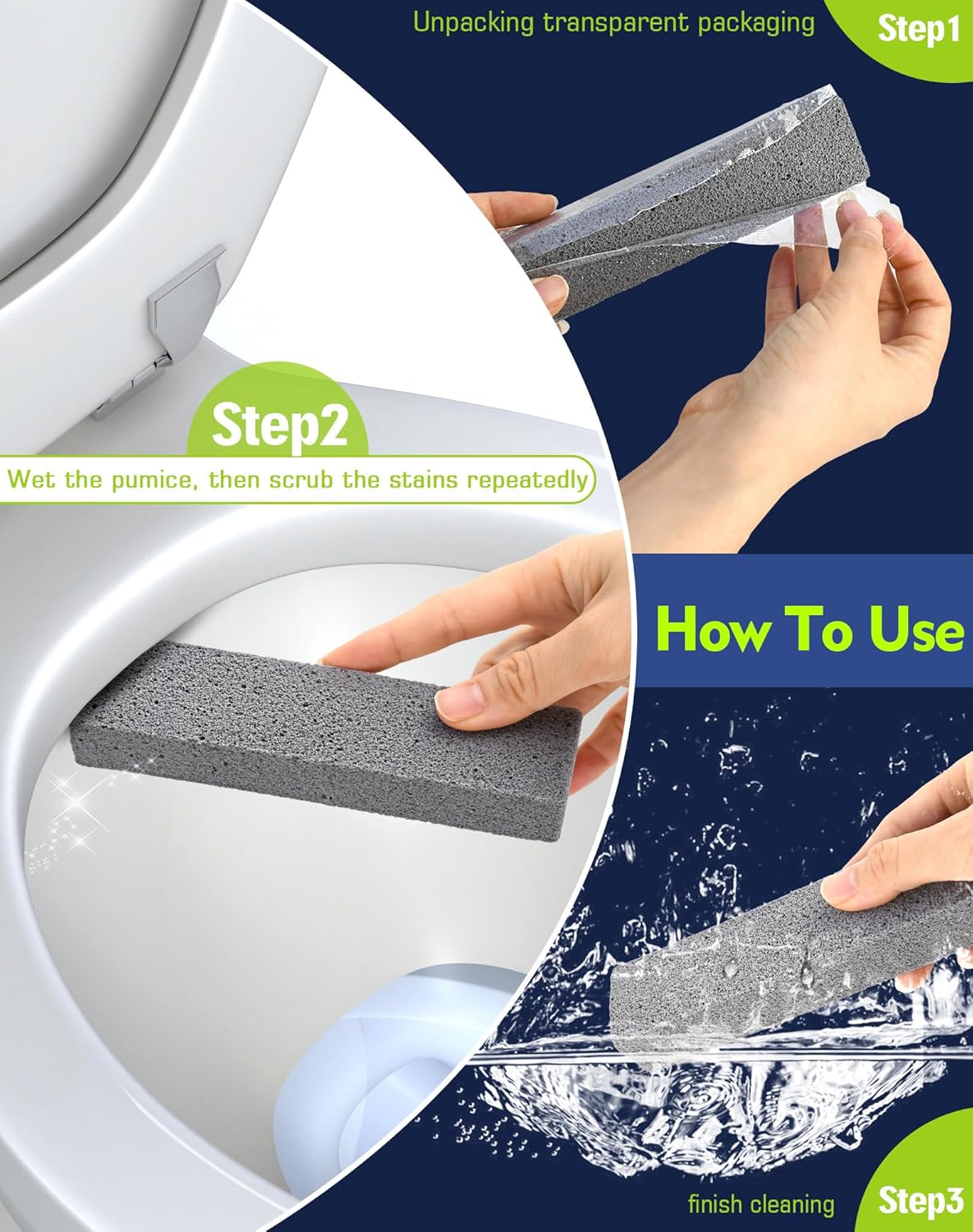 Unpacking transparent packaging

Step1

Step2

Wet the pumice, then scrub the stains repeatedly

How To Use

finish cleaning

Step3