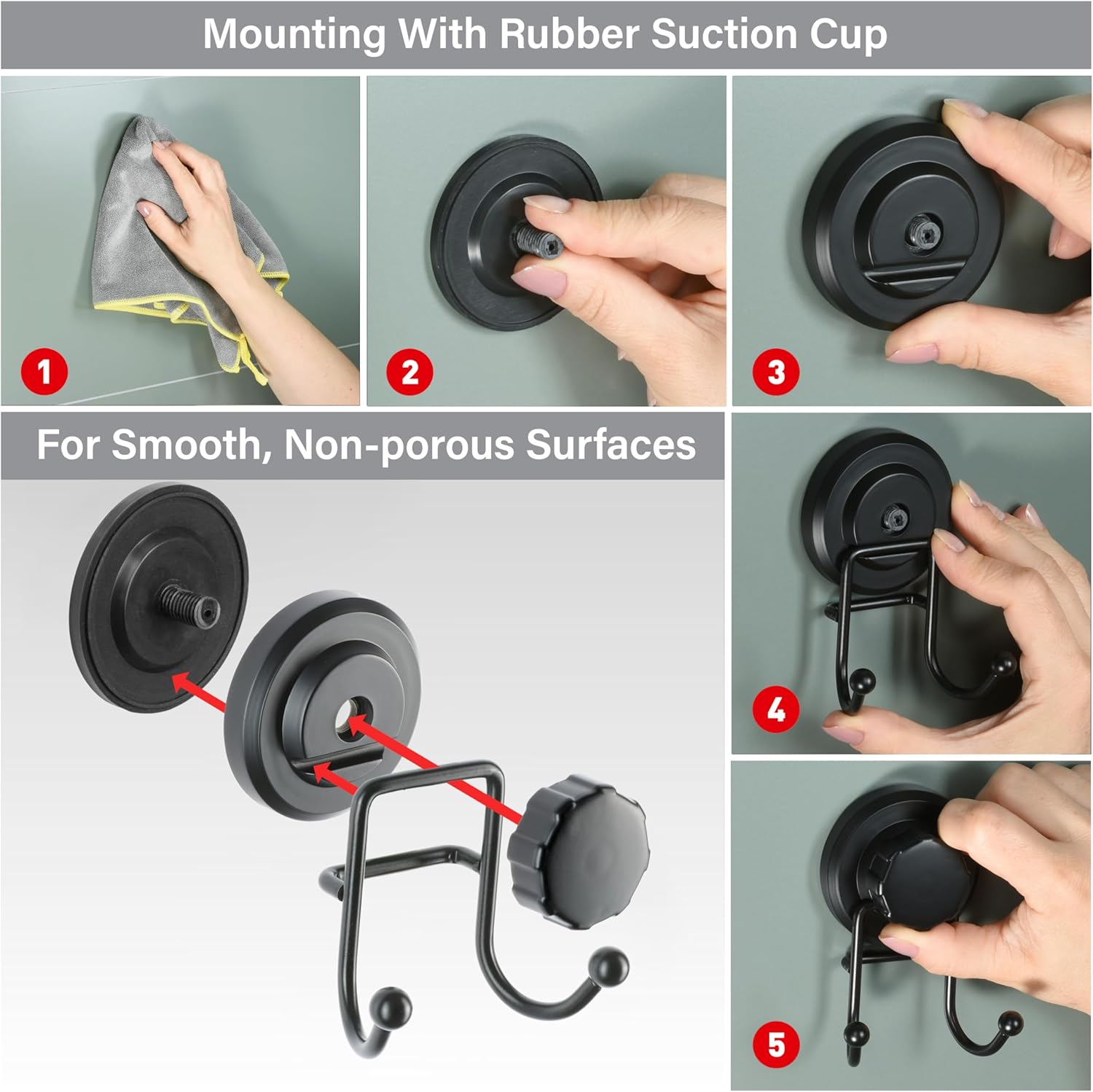 Mounting With Rubber Suction Cup

1

2

3

For Smooth, Non-porous Surfaces

4

5