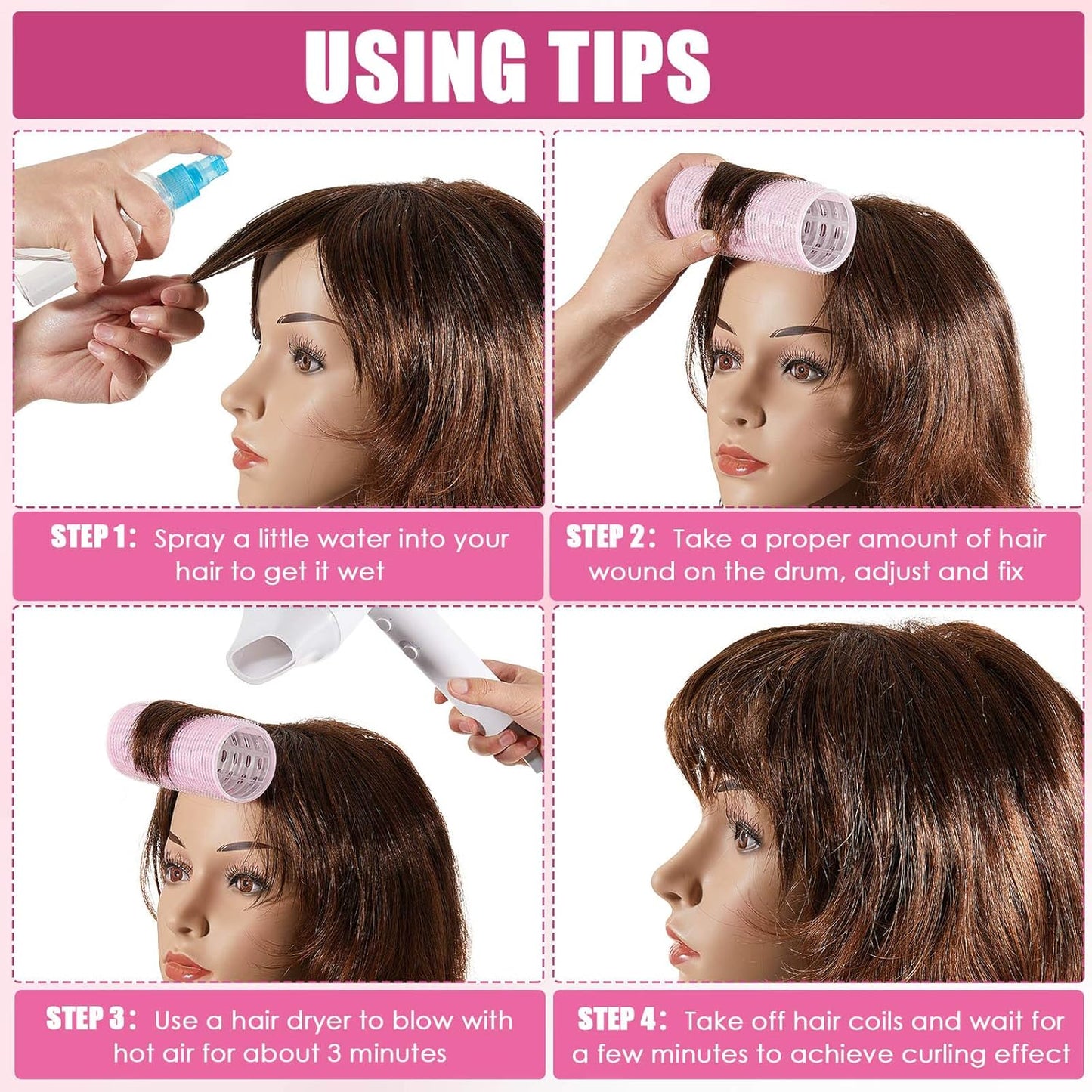 USING TIPS

STEP 1: Spray a little water into your hair to get it wet

STEP 2: Take a proper amount of hair wound on the drum, adjust and fix

STEP 3: Use a hair dryer to blow with hot air for about 3 minutes

STEP 4: Take off hair coils and wait for a few minutes to achieve curling effect